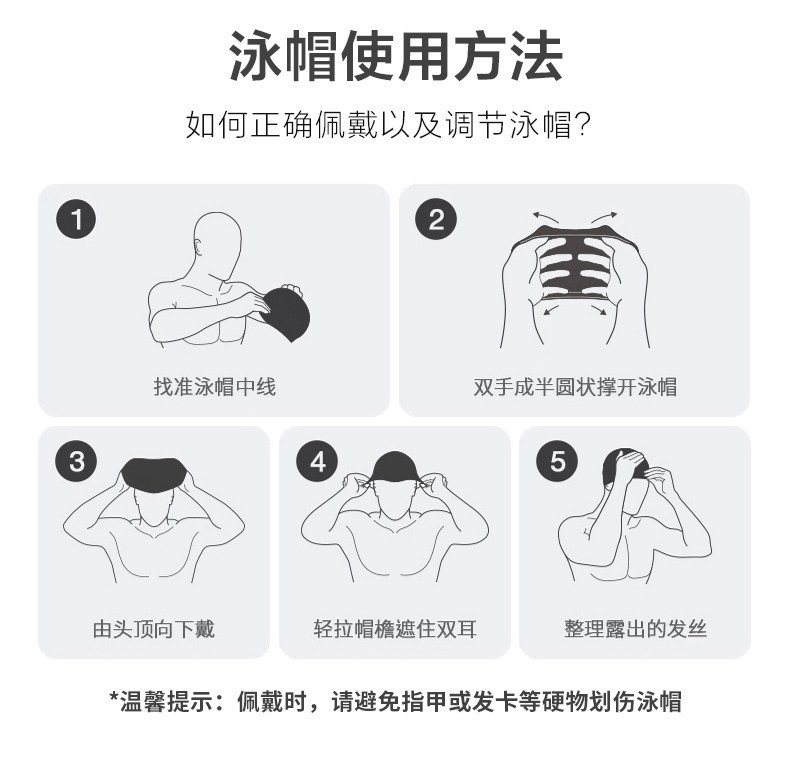 泳帽使用方法

如何正确佩戴以及调节泳帽?

1
找准泳帽中线

2
双手成半圆状撑开泳帽

3
由头顶向下戴

4
轻拉帽檐遮住双耳

5
整理露出的发丝

*温馨提示：佩戴时，请避免指甲或发卡等硬物划伤泳帽