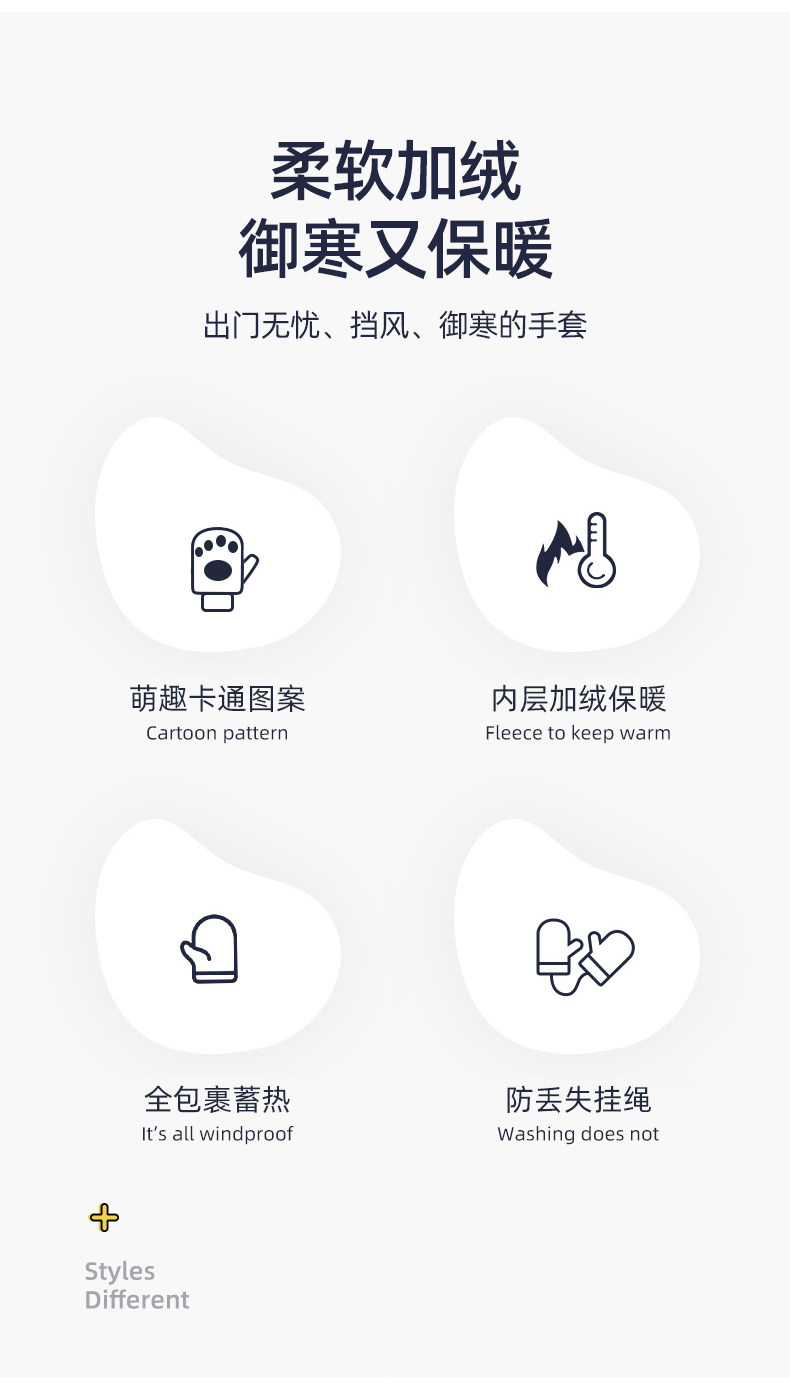 柔软加绒
御寒又保暖

出门无忧、挡风、御寒的手套

萌趣卡通图案
Cartoon pattern

内层加绒保暖
Fleece to keep warm

全包裹蓄热
It's all windproof

防丢失挂绳
Washing does not

Styles
Different