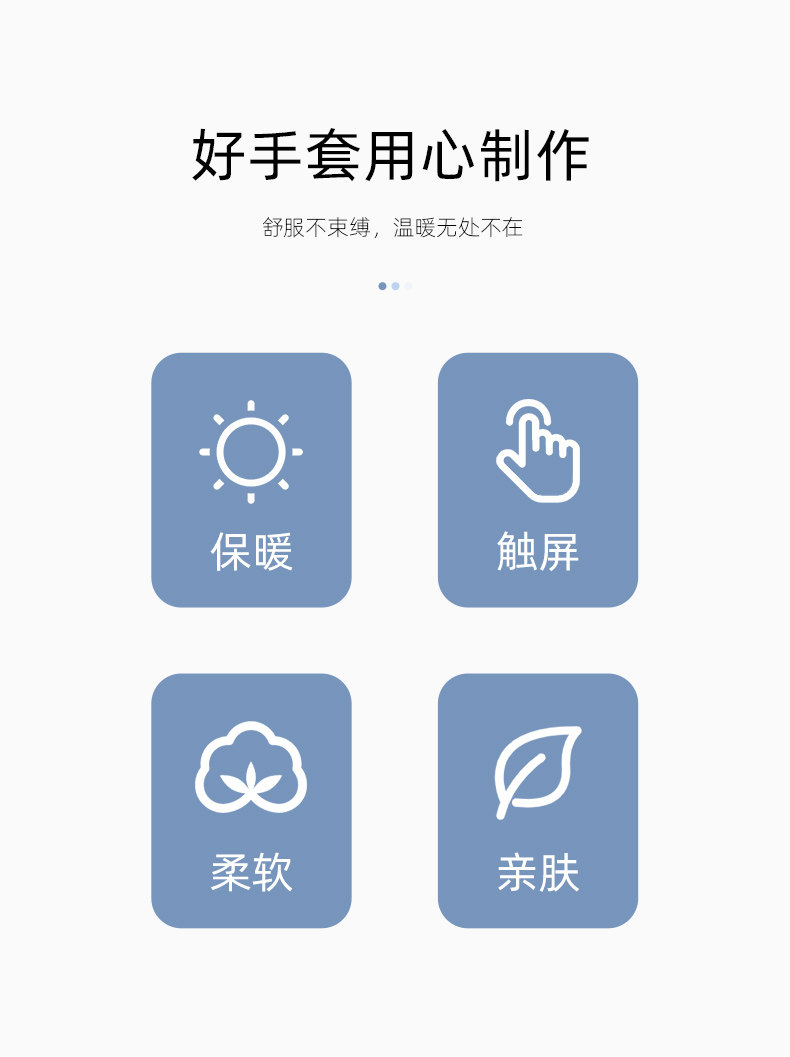 好手套用心制作

舒服不束缚，温暖无处不在

保暖

触屏

柔软

亲肤