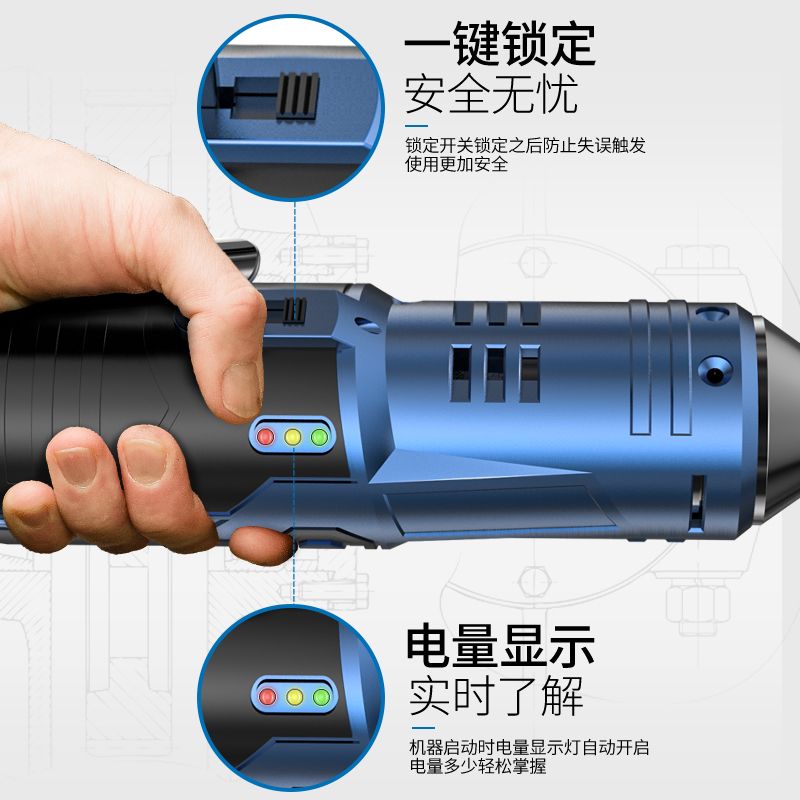 一键锁定
安全无忧

锁定开关锁定之后防止失误触发
使用更加安全

电量显示
实时了解

机器启动时电量显示灯自动开启
电量多少轻松掌握