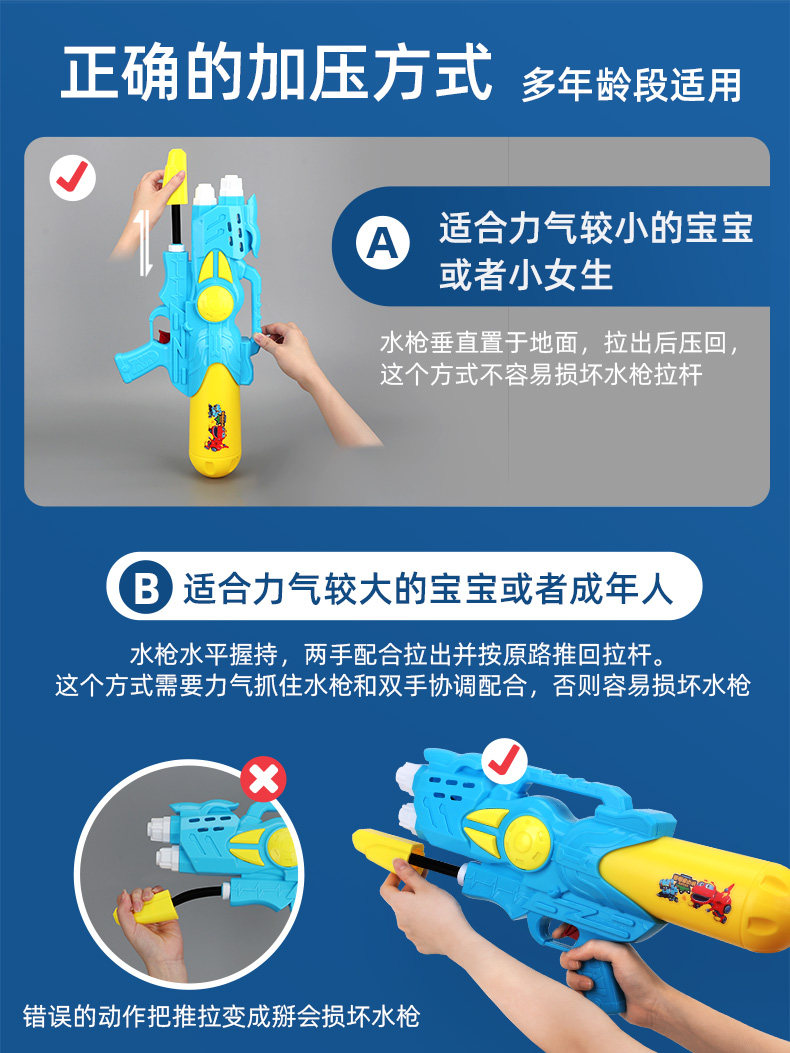 正确的加压方式 多年龄段适用

A 适合力气较小的宝宝或者小女生

水枪垂直置于地面，拉出后压回，这个方式不容易损坏水枪拉杆

B 适合力气较大的宝宝或者成年人

水枪水平握持，两手配合拉出并按原路推回拉杆。
这个方式需要力气抓住水枪和双手协调配合，否则容易损坏水枪

错误的动作把推拉变成掰会损坏水枪