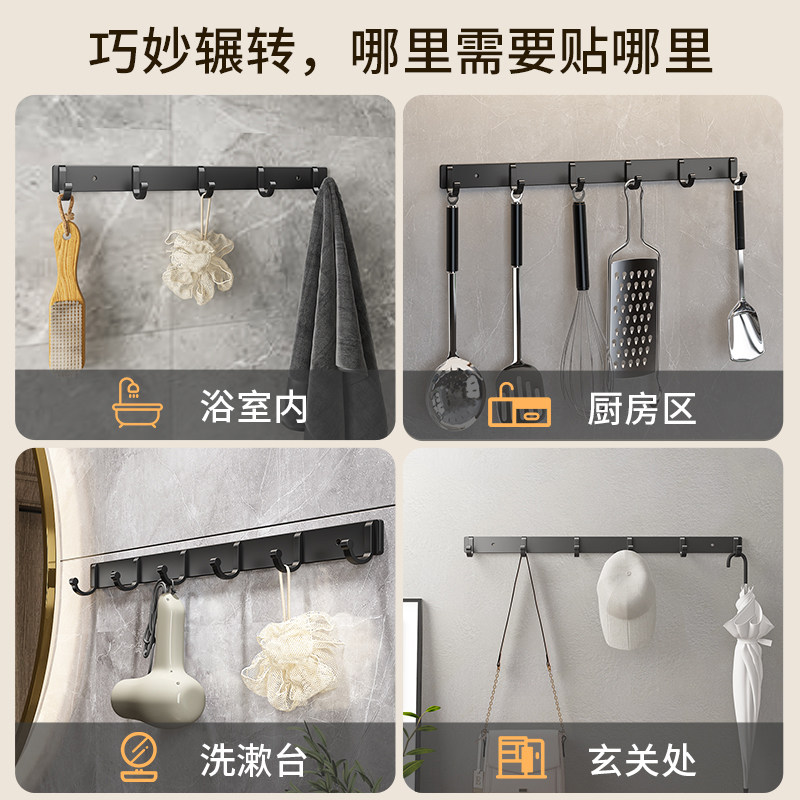 巧妙辗转，哪里需要贴哪里

浴室内

厨房区

洗漱台

玄关处