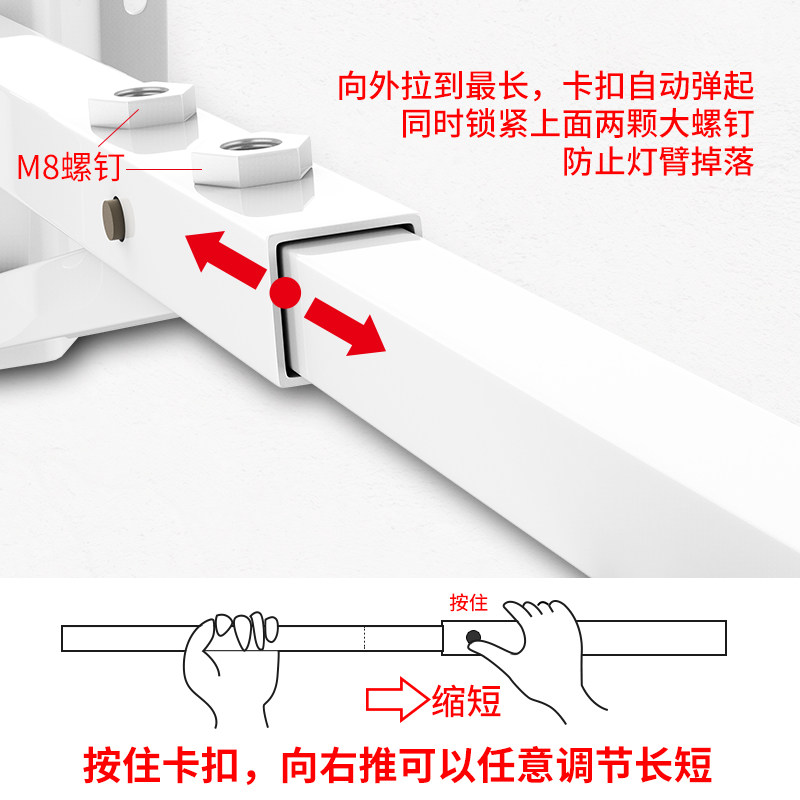 向外拉到最长，卡扣自动弹起
同时锁紧上面两颗大螺钉
防止灯臂掉落

M8螺钉

按住

缩短

按住卡扣，向右推可以任意调节长短