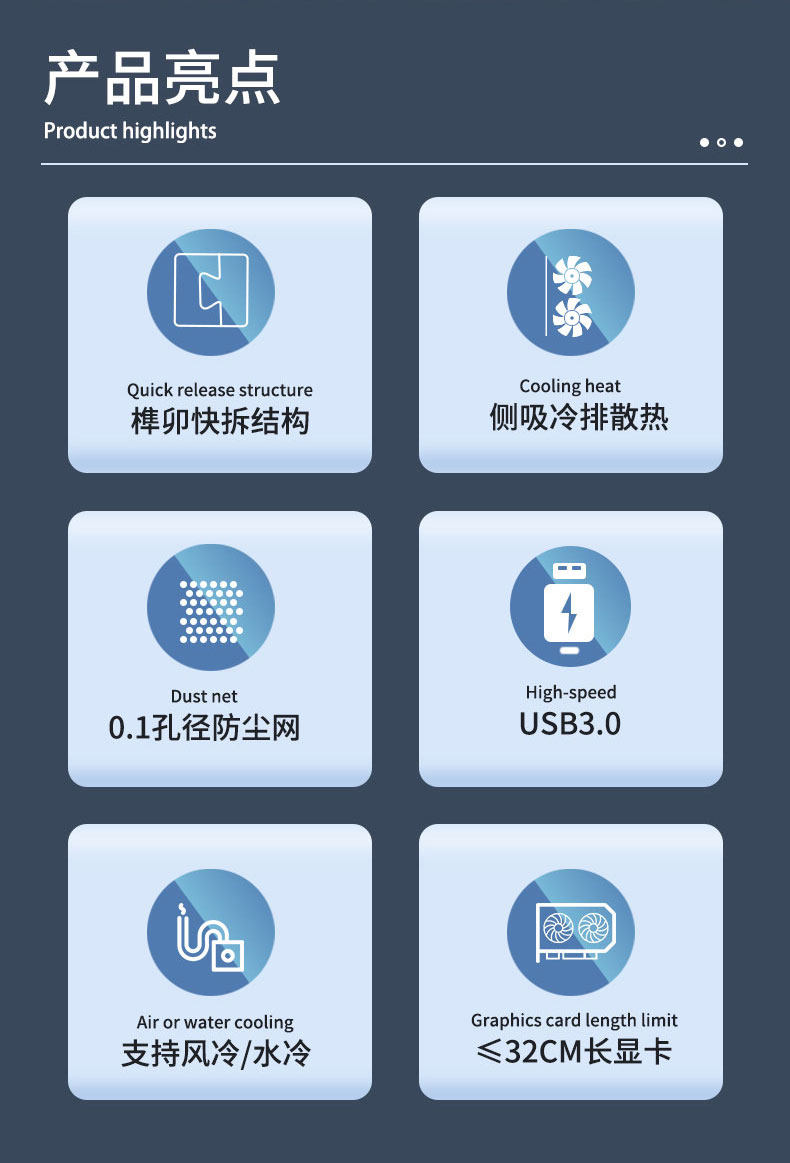 产品亮点
Product highlights

Quick release structure
榫卯快拆结构

Cooling heat
侧吸冷排散热

Dust net
0.1孔径防尘网

High-speed
USB3.0

Air or water cooling
支持风冷/水冷

Graphics card length limit
≤32CM长显卡