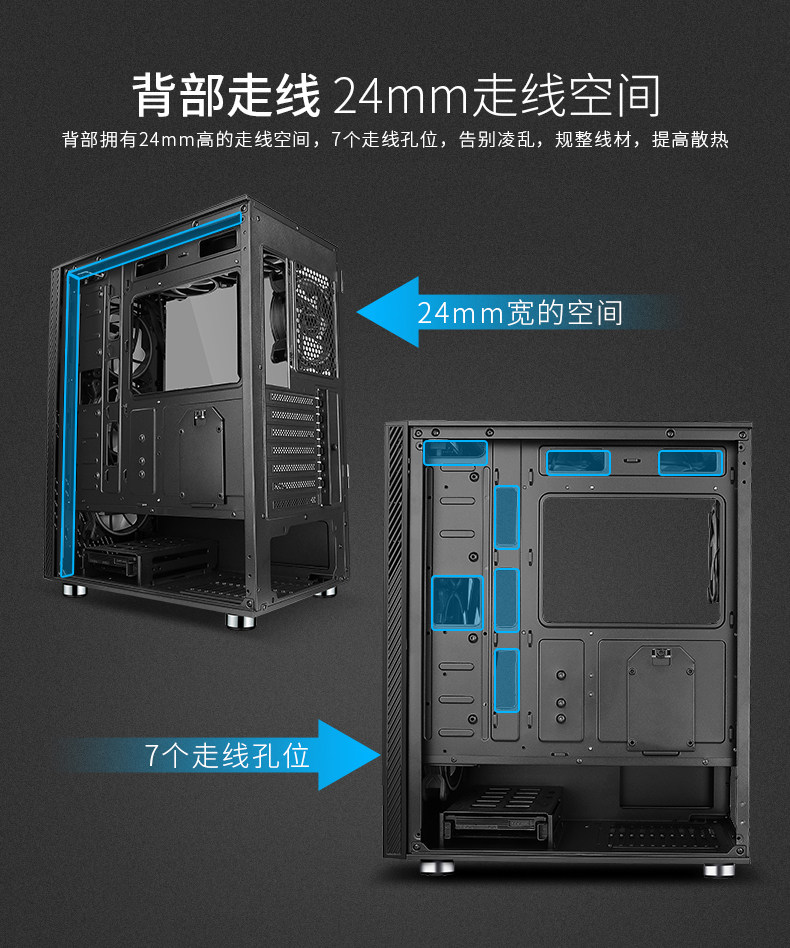 背部走线 24mm走线空间

背部拥有24mm高的走线空间，7个走线孔位，告别凌乱，规整线材，提高散热

24mm宽的空间

7个走线孔位