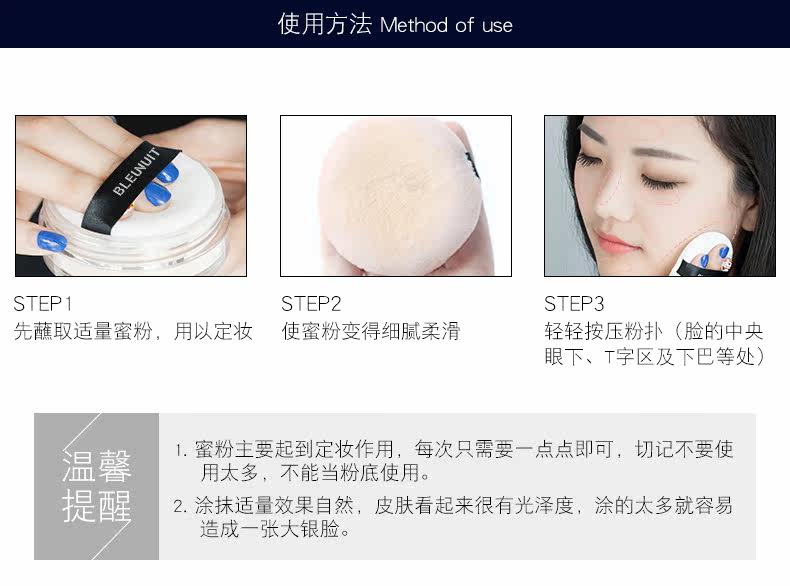 使用方法 Method of use

BLEUNUIT

STEP1
先蘸取适量蜜粉，用以定妆

STEP2
使蜜粉变得细腻柔滑

STEP3
轻轻按压粉扑（脸的中央眼下、T字区及下巴等处）

温馨提醒

1. 蜜粉主要起到定妆作用，每次只需要一点点即可，切记不要使用太多，不能当粉底使用。

2. 涂抹适量效果自然，皮肤看起来很有光泽度，涂的太多就容易造成一张大银脸。