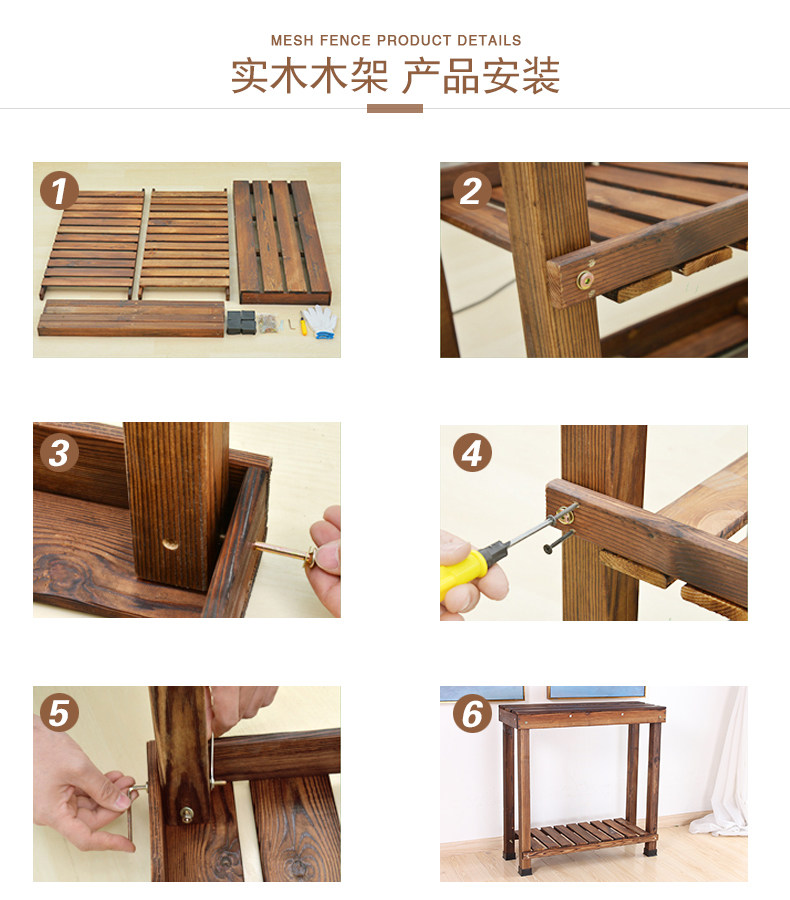 MESH FENCE PRODUCT DETAILS
实木木架 产品安装

1

2

3

4

5

6