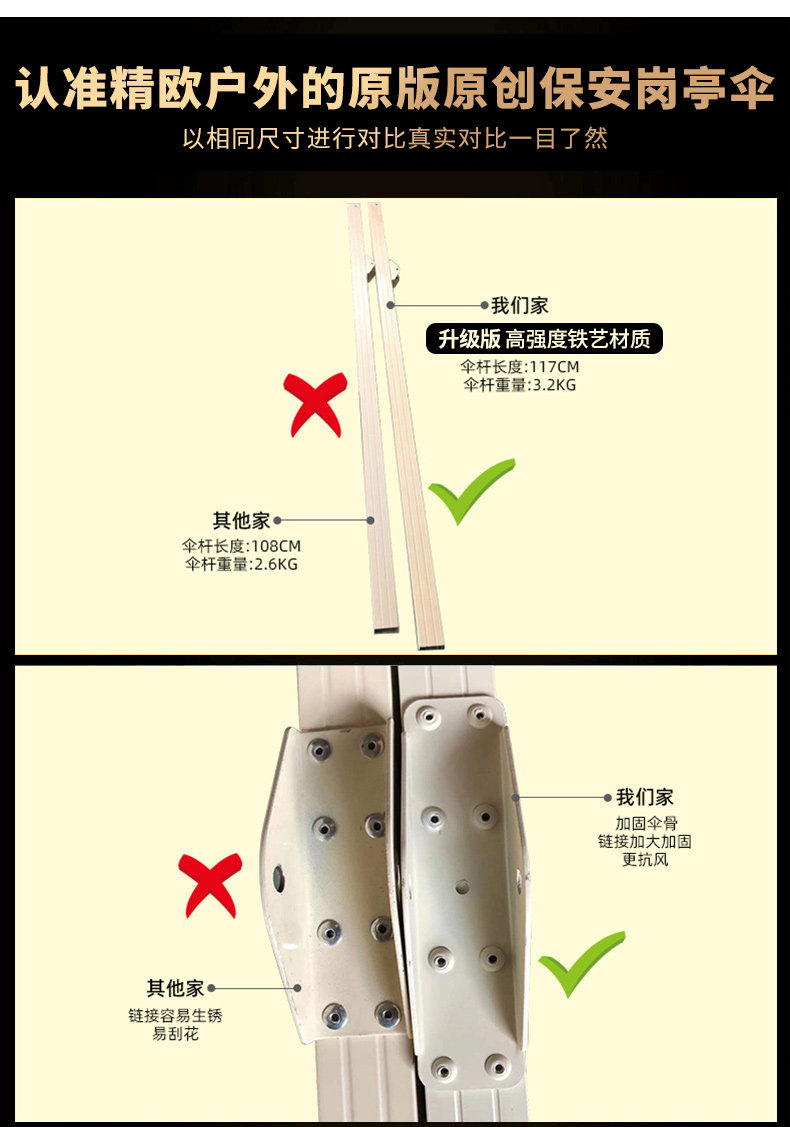 认准精欧户外的原版原创保安岗亭伞

以相同尺寸进行对比真实对比一目了然

我们家

升级版 高强度铁艺材质

伞杆长度:117CM
伞杆重量:3.2KG

其他家

伞杆长度:108CM
伞杆重量:2.6KG

我们家

加固伞骨
链接加大加固
更抗风

其他家

链接容易生锈
易刮花