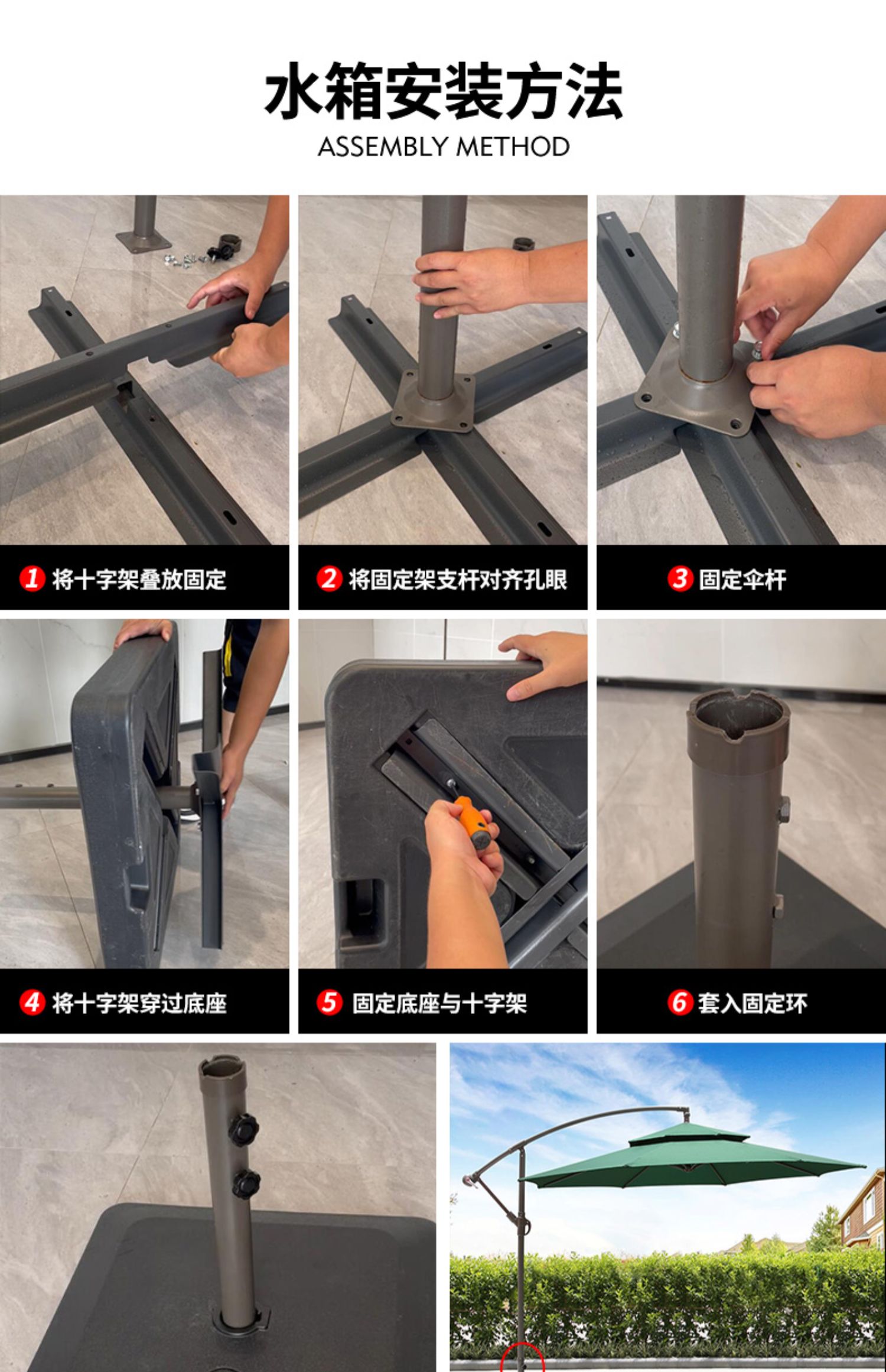 水箱安装方法
ASSEMBLY METHOD

1 将十字架叠放固定

2 将固定架支杆对齐孔眼

3 固定伞杆

4 将十字架穿过底座

5 固定底座与十字架

6 套入固定环