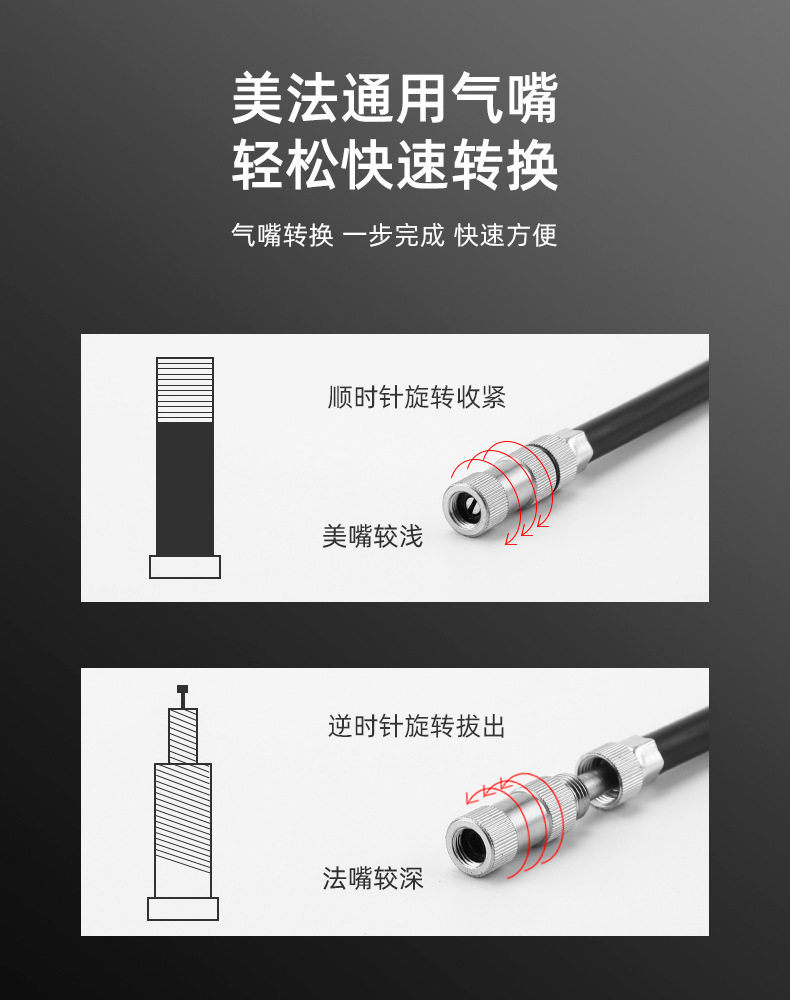 美法通用气嘴
轻松快速转换

气嘴转换 一步完成 快速方便

顺时针旋转收紧

美嘴较浅

逆时针旋转拔出

法嘴较深