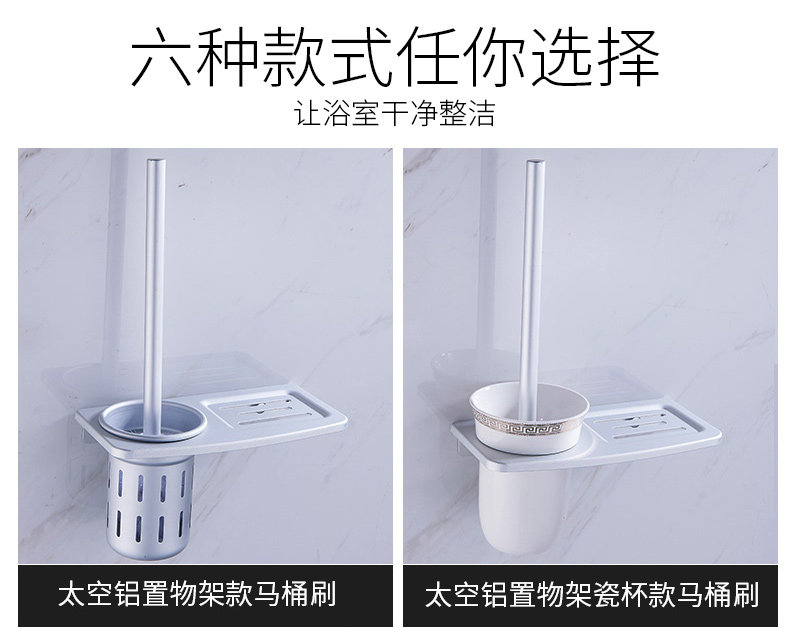 六种款式任你选择
让浴室干净整洁

太空铝置物架款马桶刷

太空铝置物架瓷杯款马桶刷