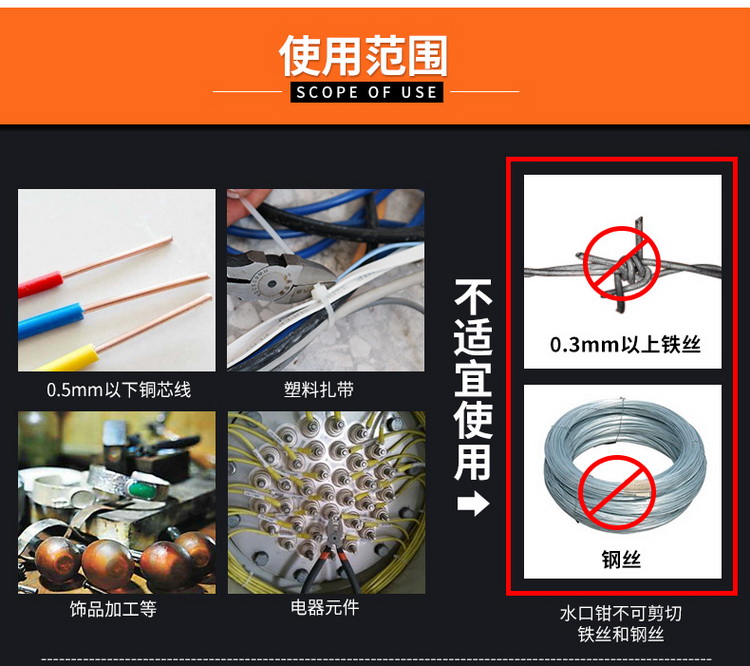 使用范围
SCOPE OF USE

0.5mm以下铜芯线

塑料扎带

饰品加工等

电器元件

不适宜使用

0.3mm以上铁丝

钢丝

水口钳不可剪切铁丝和钢丝