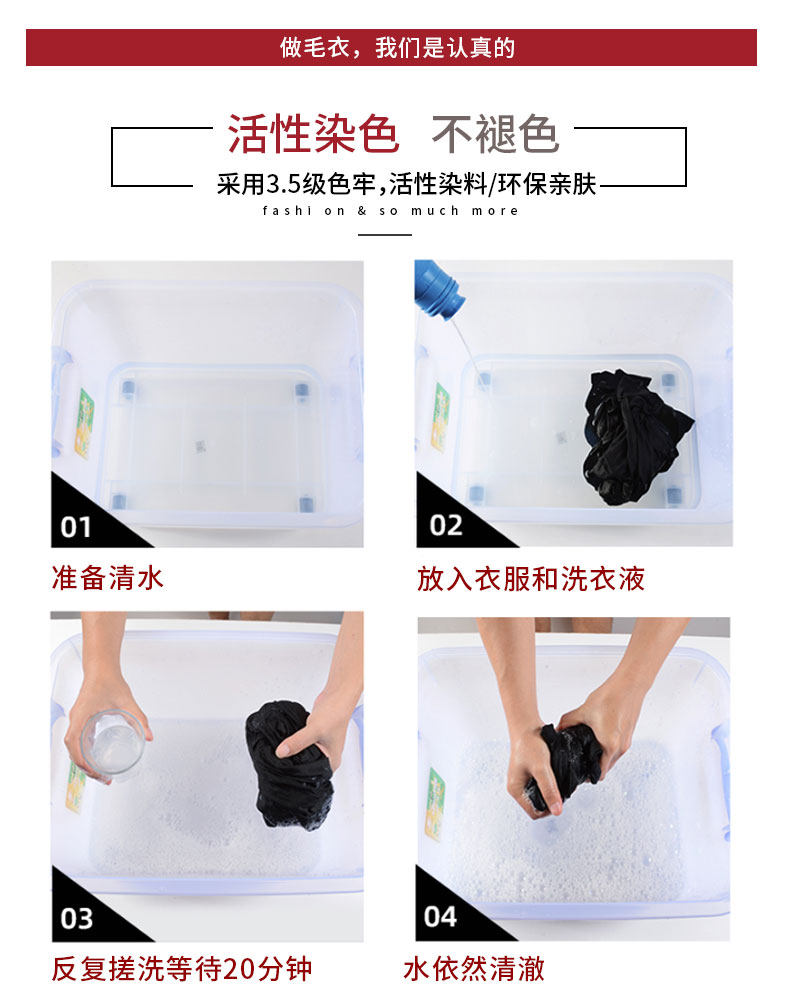 做毛衣，我们是认真的

活性染色 不褪色

采用3.5级色牢,活性染料/环保亲肤

fashi on & so much more

01

准备清水

02

放入衣服和洗衣液

03

反复搓洗等待20分钟

04

水依然清澈