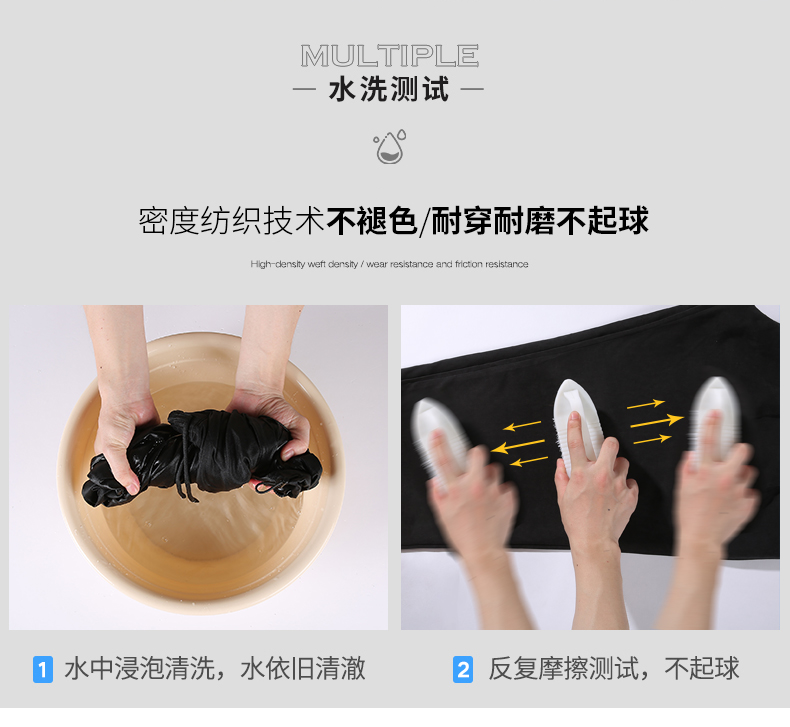 MULTIPLE
— 水洗测试 —

密度纺织技术不褪色/耐穿耐磨不起球

High-density weft density / wear resistance and friction resistance

1 水中浸泡清洗，水依旧清澈

2 反复摩擦测试，不起球