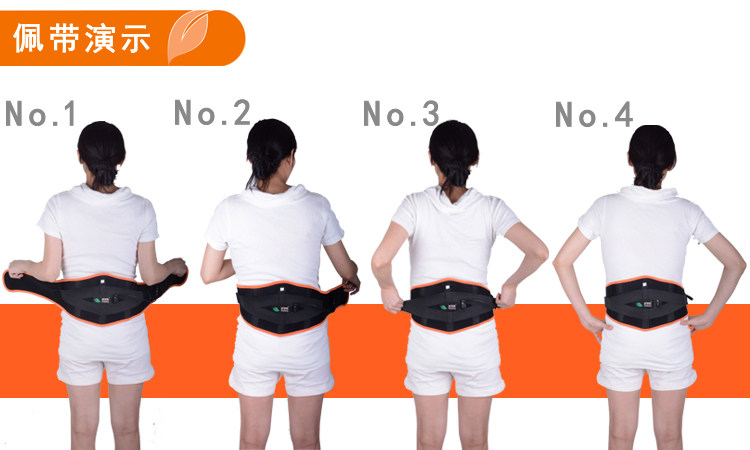 佩带演示

No.1 No.2 No.3 No.4