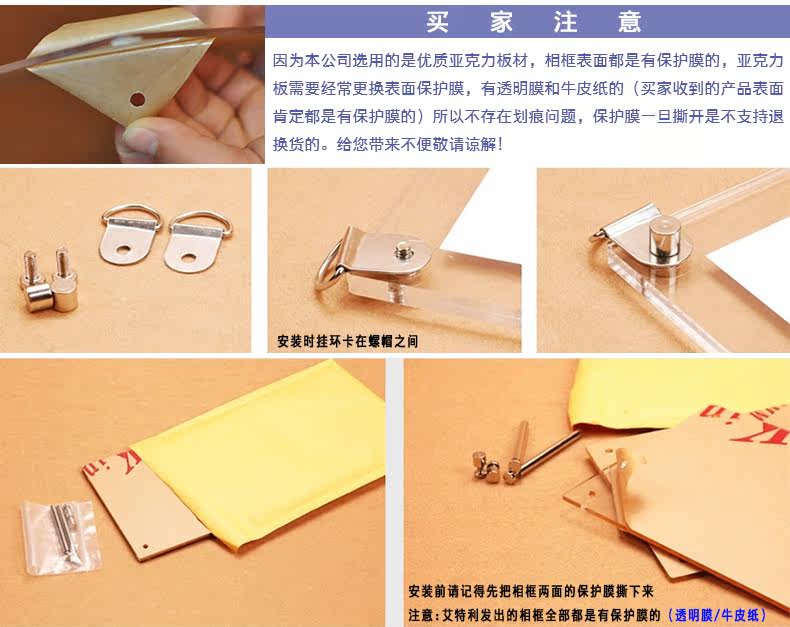 买　家　注　意

因为本公司选用的是优质亚克力板材，相框表面都是有保护膜的，亚克力板需要经常更换表面保护膜，有透明膜和牛皮纸的（买家收到的产品表面肯定都是有保护膜的）所以不存在划痕问题，保护膜一旦撕开是不支持退换货的。给您带来不便敬请谅解！

安装时挂环卡在螺帽之间

安装前请记得先把相框两面的保护膜撕下来

注意：艾特利发出的相框全部都是有保护膜的（透明膜/牛皮纸）