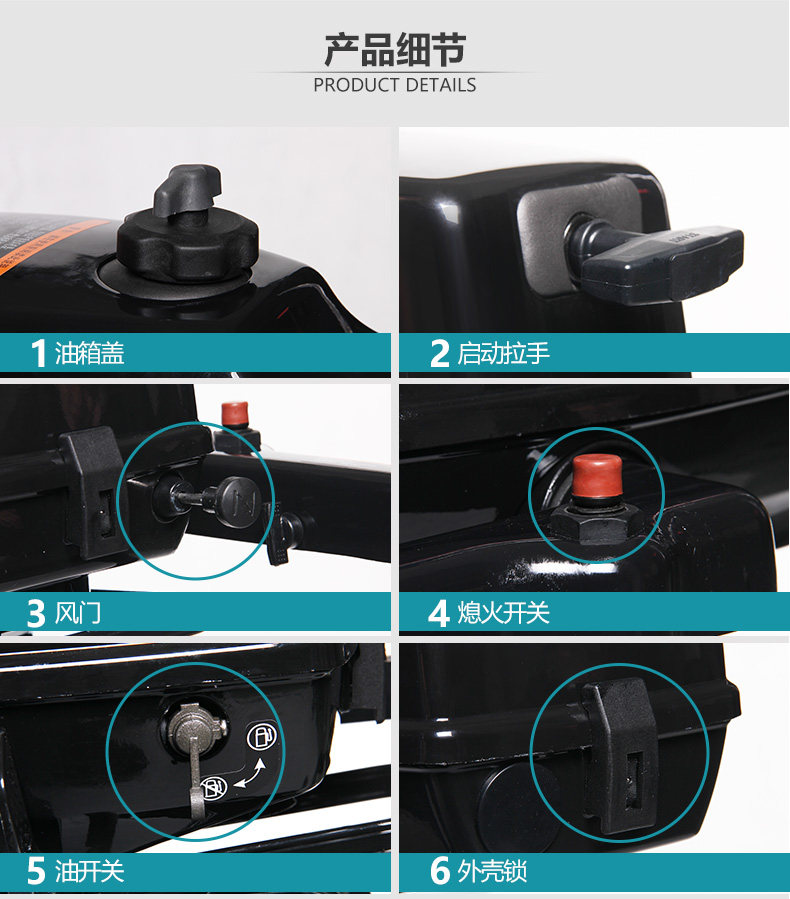 产品细节
PRODUCT DETAILS

1 油箱盖

2 启动拉手

3 风门

4 熄火开关

5 油开关

6 外壳锁