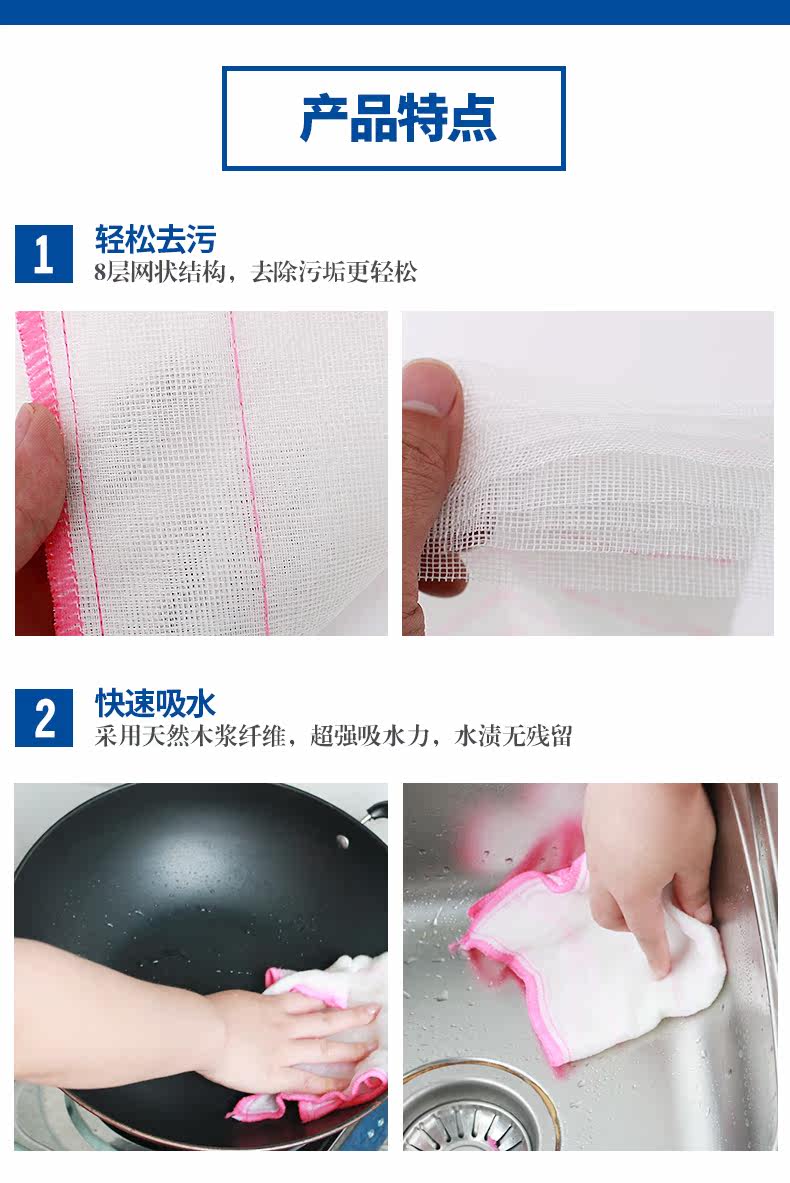 产品特点

1 轻松去污
8层网状结构，去除污垢更轻松

2 快速吸水
采用天然木浆纤维，超强吸水力，水渍无残留