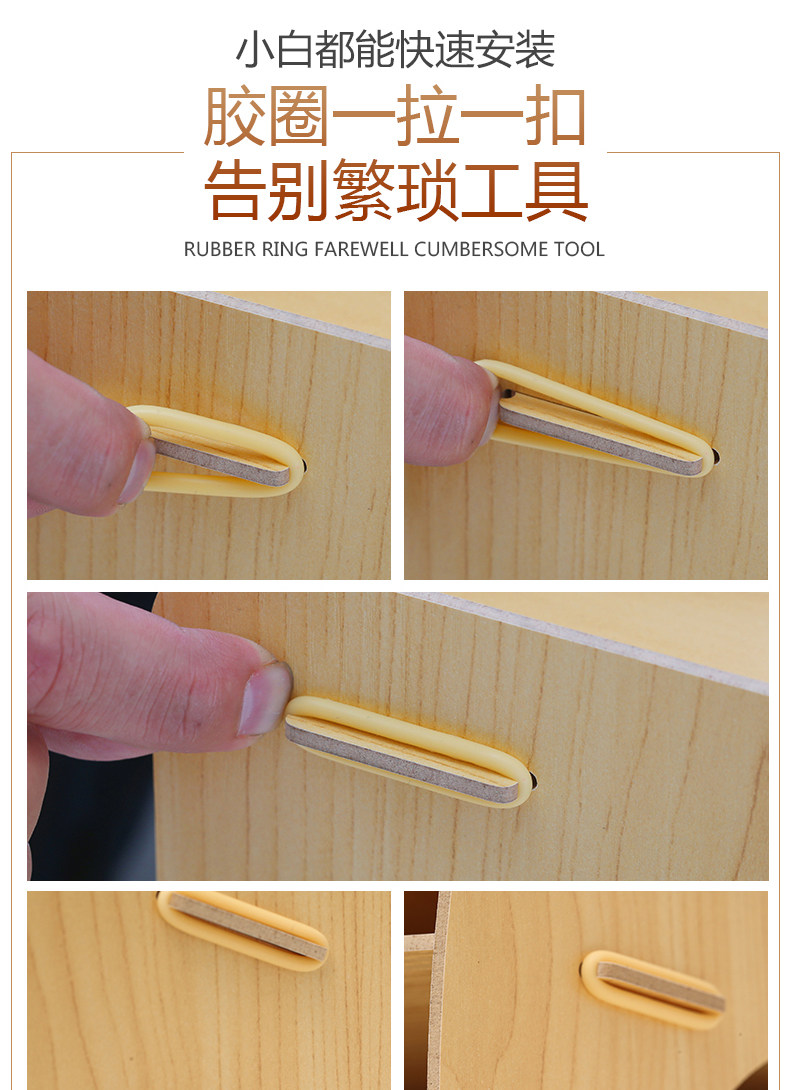 小白都能快速安装

胶圈一拉一扣
告别繁琐工具

RUBBER RING FAREWELL CUMBERSOME TOOL