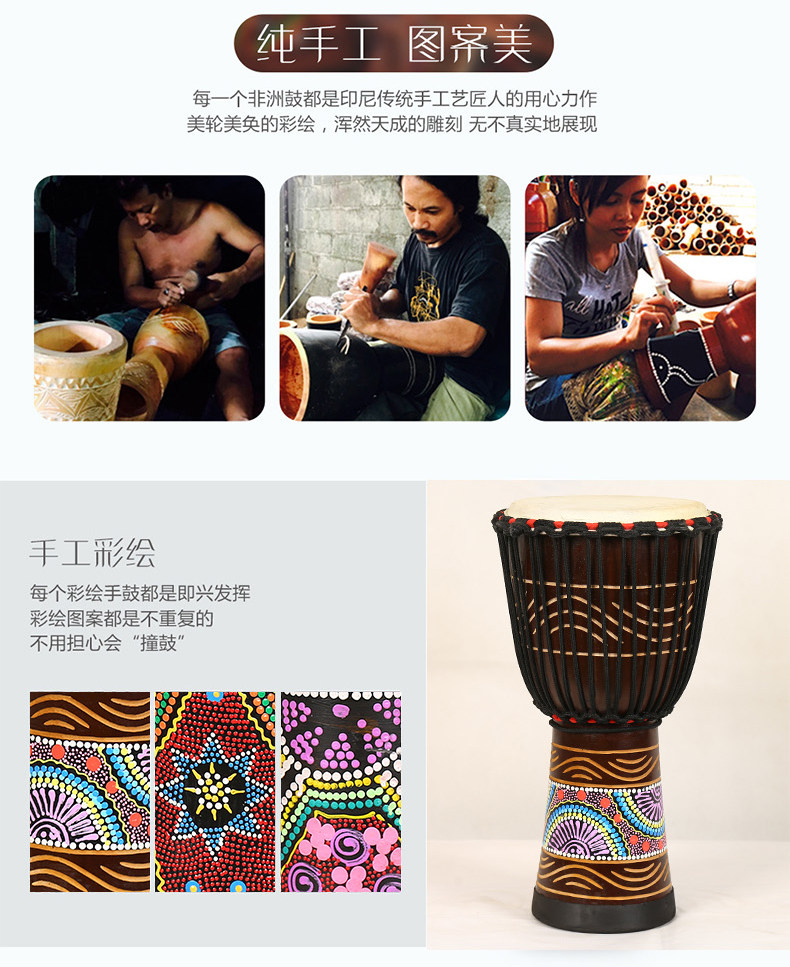 纯手工 图案美

每一个非洲鼓都是印尼传统手工艺匠人的用心力作
美轮美奂的彩绘，浑然天成的雕刻 无不真实地展现

手工彩绘

每个彩绘手鼓都是即兴发挥
彩绘图案都是不重复的
不用担心会“撞鼓”