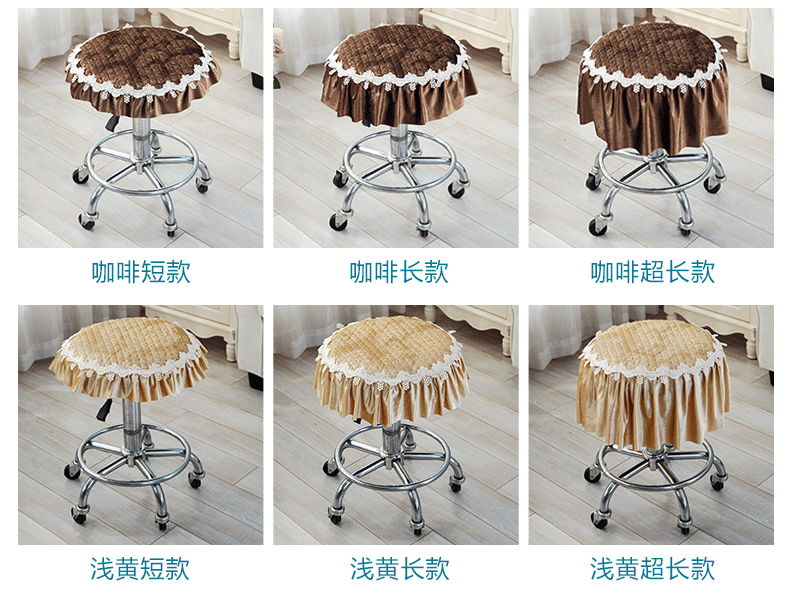 咖啡短款

咖啡长款

咖啡超长款

浅黄短款

浅黄长款

浅黄超长款