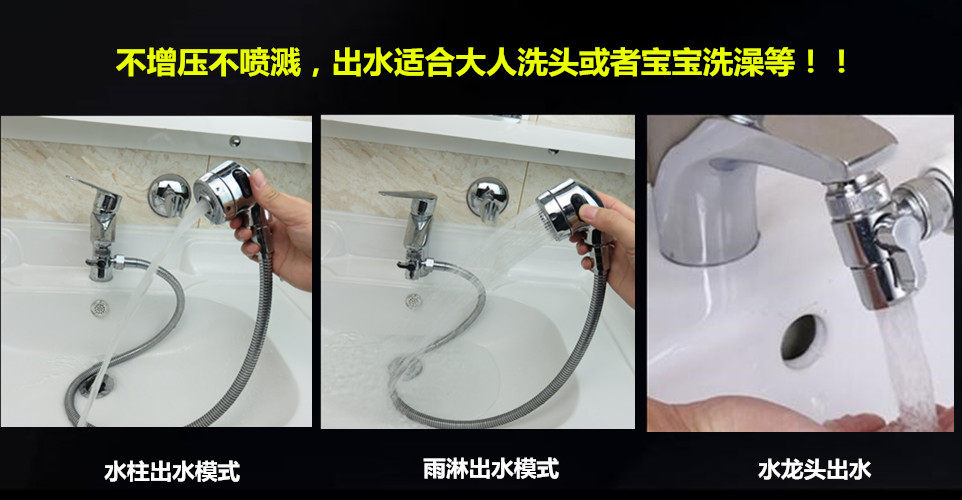 不增压不喷溅，出水适合大人洗头或者宝宝洗澡等！！

水柱出水模式

雨淋出水模式

水龙头出水