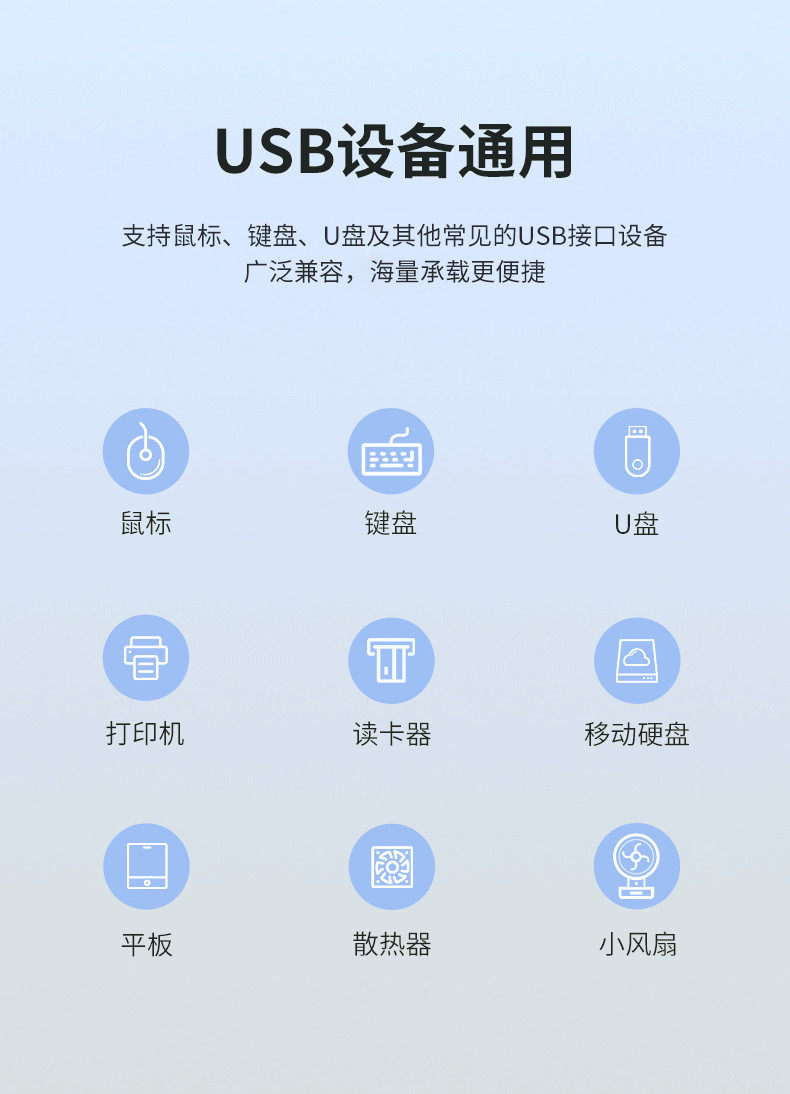 USB设备通用

支持鼠标、键盘、U盘及其他常见的USB接口设备
广泛兼容，海量承载更便捷

鼠标

键盘

U盘

打印机

读卡器

移动硬盘

平板

散热器

小风扇