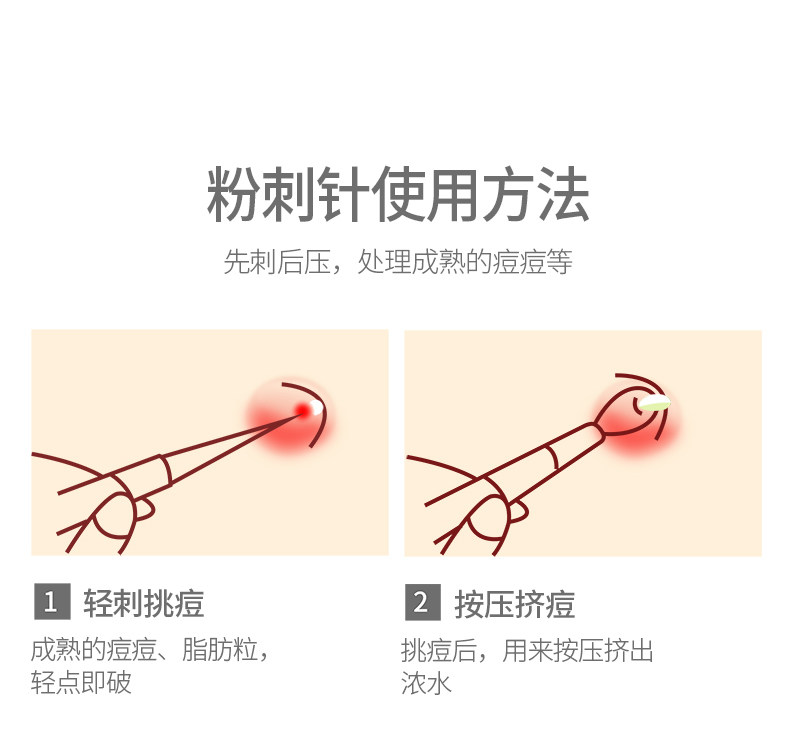 粉刺针使用方法

先刺后压，处理成熟的痘痘等

1 轻刺挑痘

成熟的痘痘、脂肪粒，轻点即破

2 按压挤痘

挑痘后，用来按压挤出浓水