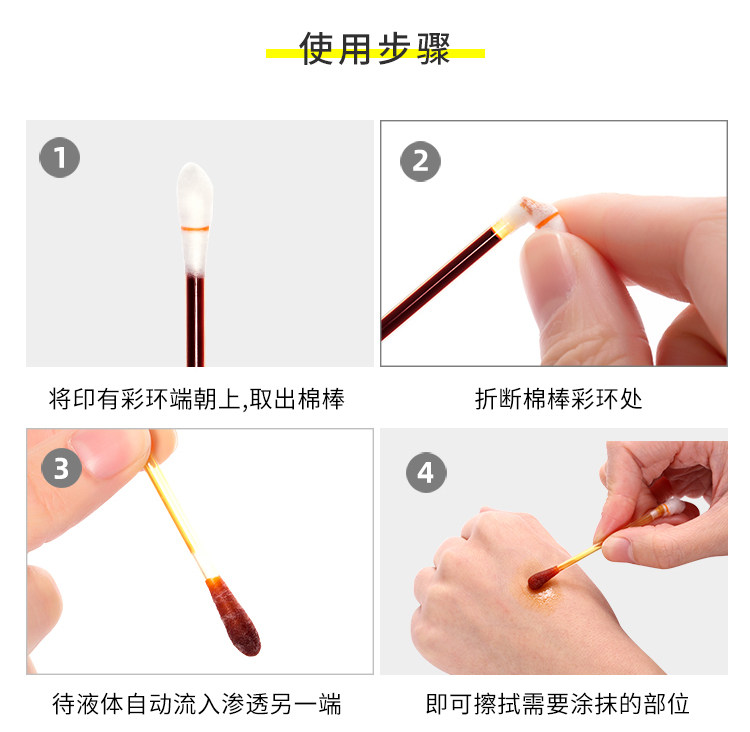 使用步骤

1

将印有彩环端朝上,取出棉棒

2

折断棉棒彩环处

3

待液体自动流入渗透另一端

4

即可擦拭需要涂抹的部位