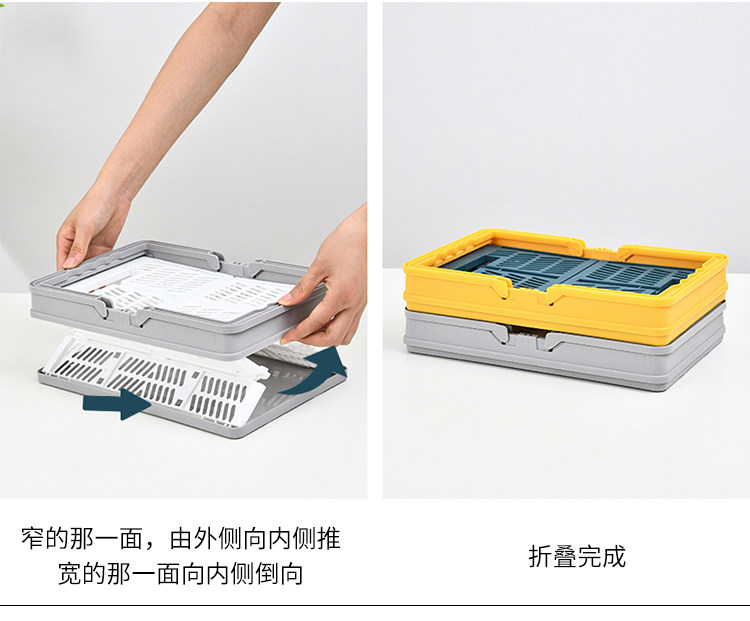 窄的那一面，由外侧向内侧推
宽的那一面向内侧倒向

折叠完成