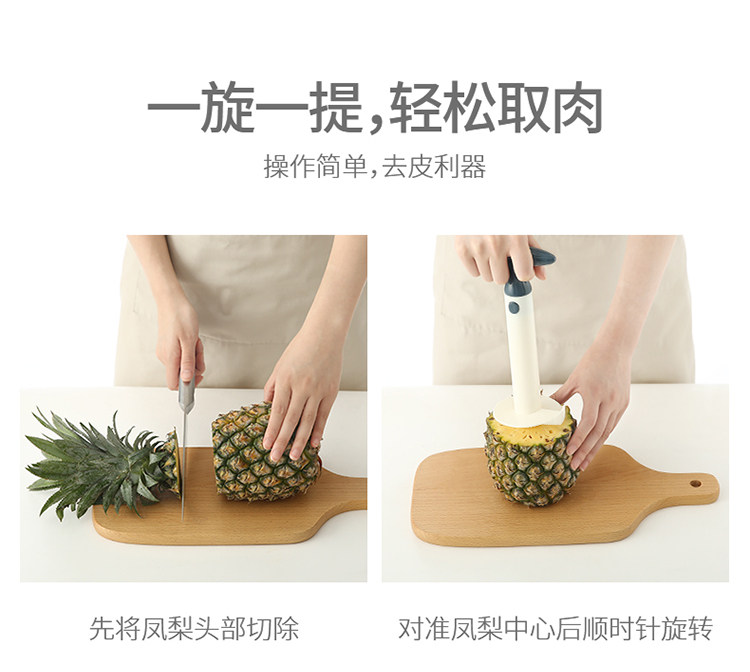 一旋一提,轻松取肉

操作简单,去皮利器

先将凤梨头部切除

对准凤梨中心后顺时针旋转