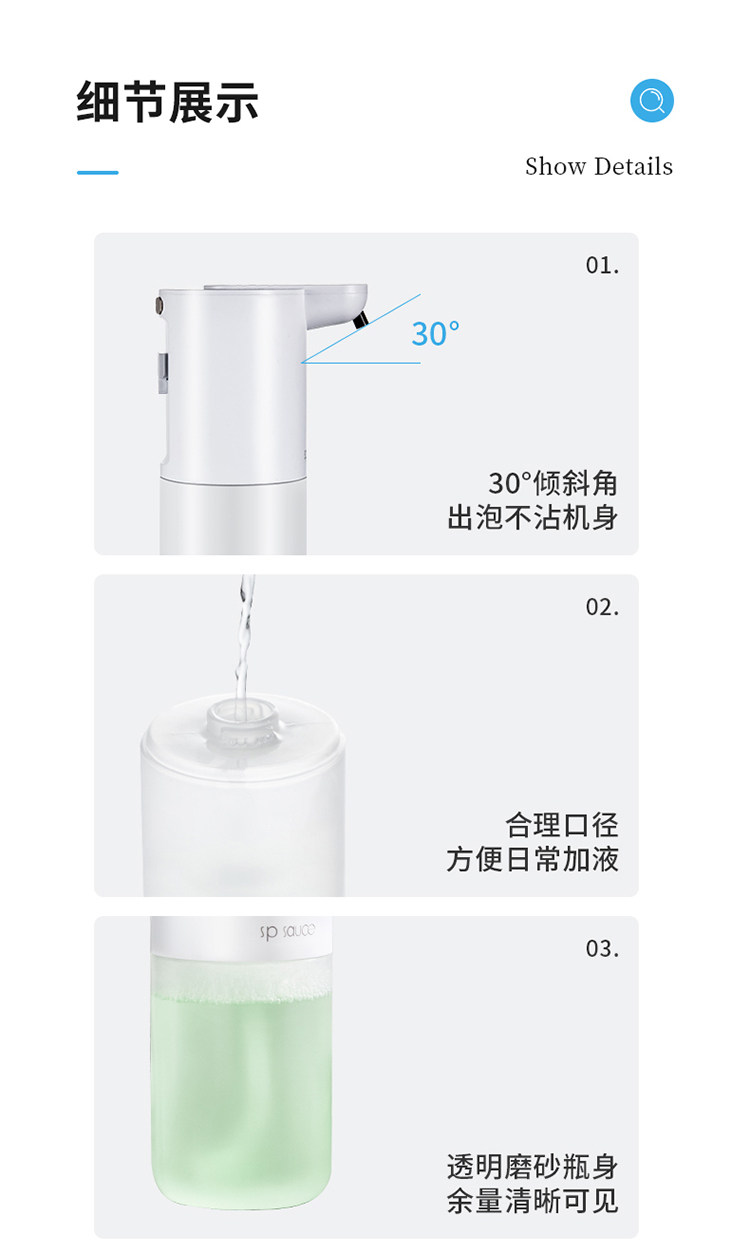 细节展示

Show Details

01.

30°

30°倾斜角
出泡不沾机身

02.

合理口径
方便日常加液

sp sauce

03.

透明磨砂瓶身
余量清晰可见