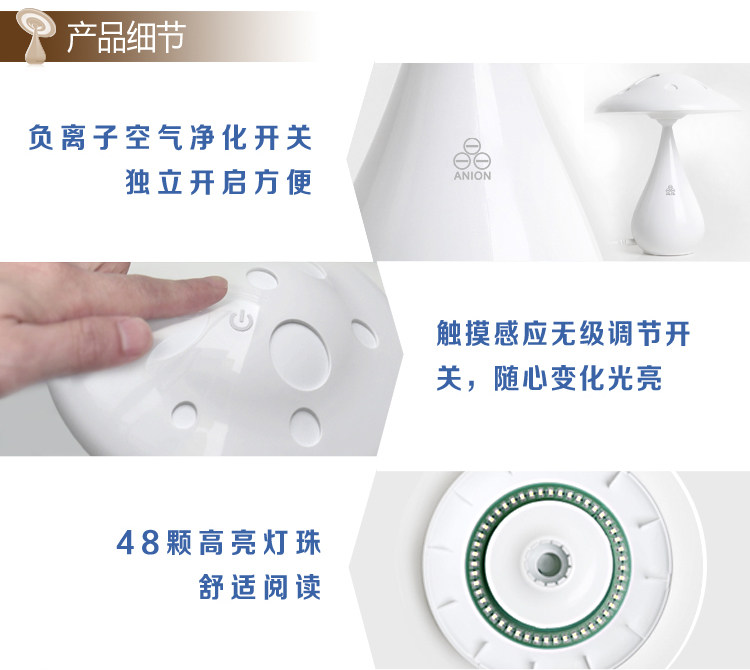 产品细节

负离子空气净化开关
独立开启方便

ANION

触摸感应无级调节开关，随心变化光亮

48颗高亮灯珠
舒适阅读