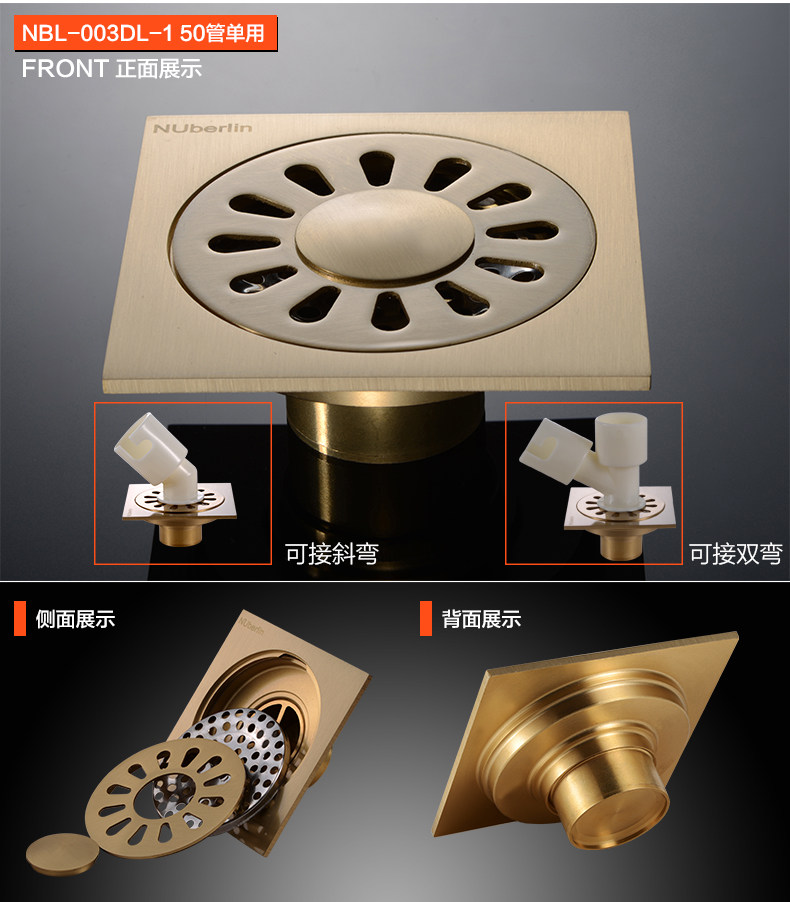 NBL-003DL-1 50管单用

FRONT 正面展示

NUberlin

可接斜弯

可接双弯

侧面展示

NUberlin

背面展示