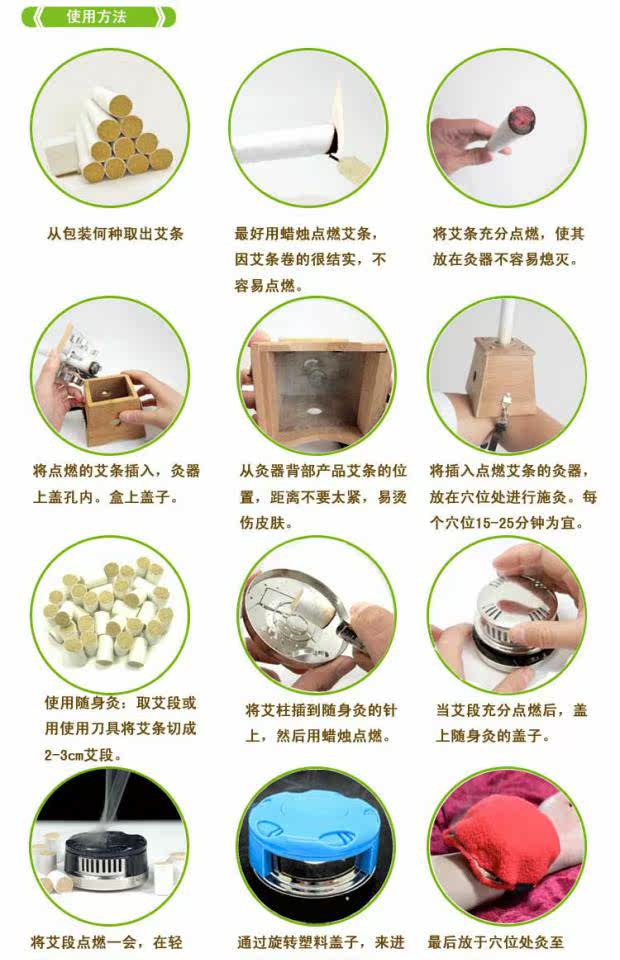 使用方法

从包装何种取出艾条

最好用蜡烛点燃艾条，因艾条卷的很结实，不容易点燃。

将艾条充分点燃，使其放在灸器不容易熄灭。

将点燃的艾条插入，灸器上盖孔内。盒上盖子。

从灸器背部产品艾条的位置，距离不要太紧，易烫伤皮肤。

将插入点燃艾条的灸器，放在穴位处进行施灸。每个穴位15-25分钟为宜。

使用随身灸：取艾段或用使用刀具将艾条切成2-3cm艾段。

将艾柱插到随身灸的针上，然后用蜡烛点燃。

当艾段充分点燃后，盖上随身灸的盖子。

将艾段点燃一会，在轻

通过旋转塑料盖子，来进

最后放于穴位处灸至