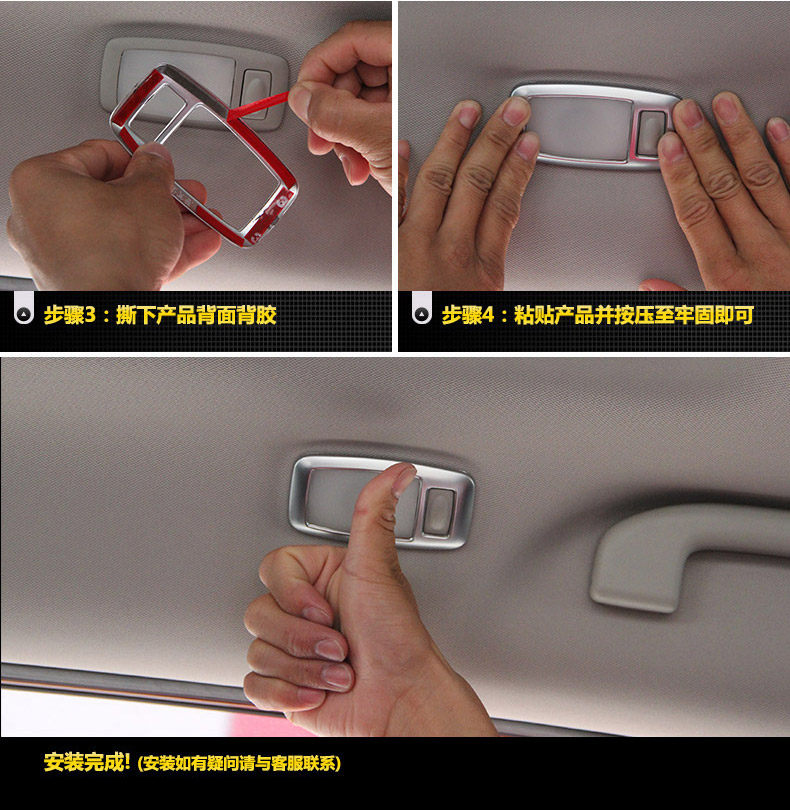 步骤3：撕下产品背面背胶

步骤4：粘贴产品并按压至牢固即可

安装完成! (安装如有疑问请与客服联系)