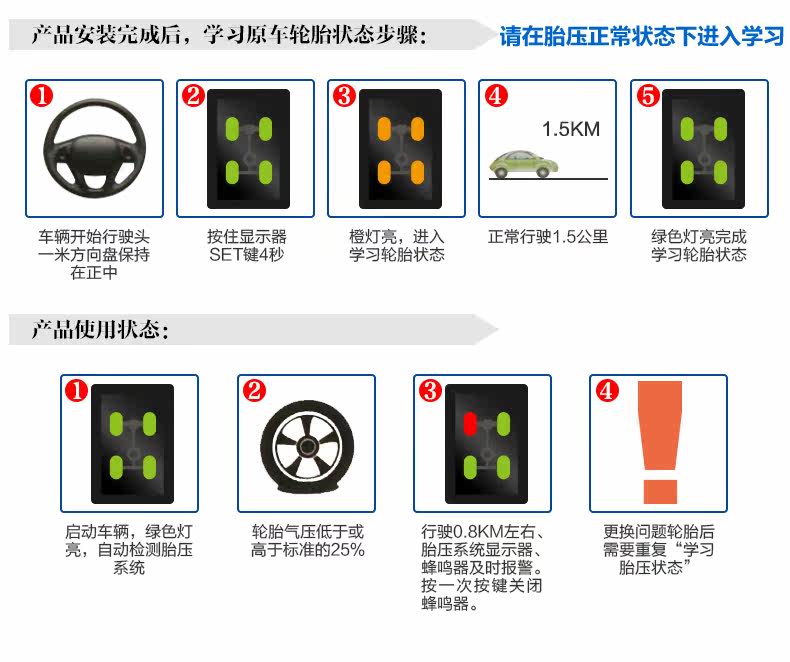 产品安装完成后，学习原车轮胎状态步骤： 请在胎压正常状态下进入学习

❶
车辆开始行驶头一米方向盘保持在正中

❷
按住显示器SET键4秒

❸
橙灯亮，进入学习轮胎状态

❹
1.5KM
正常行驶1.5公里

❺
绿色灯亮完成学习轮胎状态

产品使用状态：

❶
启动车辆，绿色灯亮，自动检测胎压系统

❷
轮胎气压低于或高于标准的25%

❸
行驶0.8KM左右、胎压系统显示器、蜂鸣器及时报警。按一次按键关闭蜂鸣器。

❹
更换问题轮胎后需要重复“学习胎压状态”