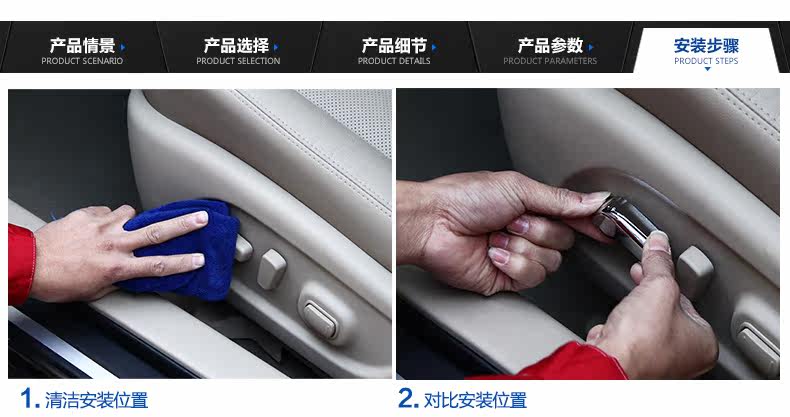 产品情景 PRODUCT SCENARIO

产品选择 PRODUCT SELECTION

产品细节 PRODUCT DETAILS

产品参数 PRODUCT PARAMETERS

安装步骤 PRODUCT STEPS

1. 清洁安装位置

2. 对比安装位置