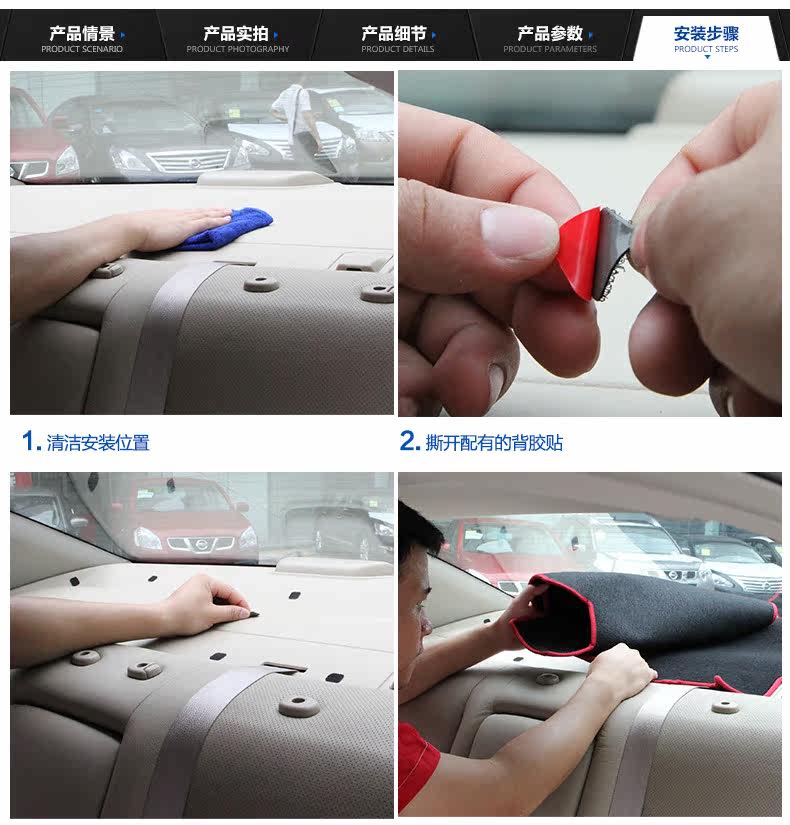 产品情景 PRODUCT SCENARIO
产品实拍 PRODUCT PHOTOGRAPHY
产品细节 PRODUCT DETAILS
产品参数 PRODUCT PARAMETERS
安装步骤 PRODUCT STEPS

1. 清洁安装位置

2. 撕开配有的背胶贴