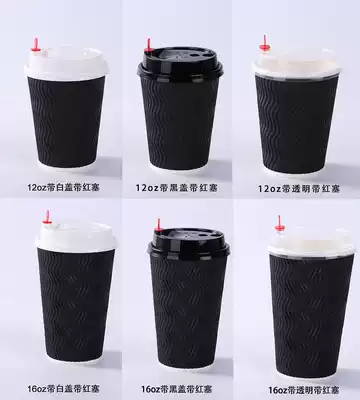 12oz带白盖带红塞

12oz带黑盖带红塞

12oz带透明带红塞

16oz带白盖带红塞

16oz带黑盖带红塞

16oz带透明带红塞