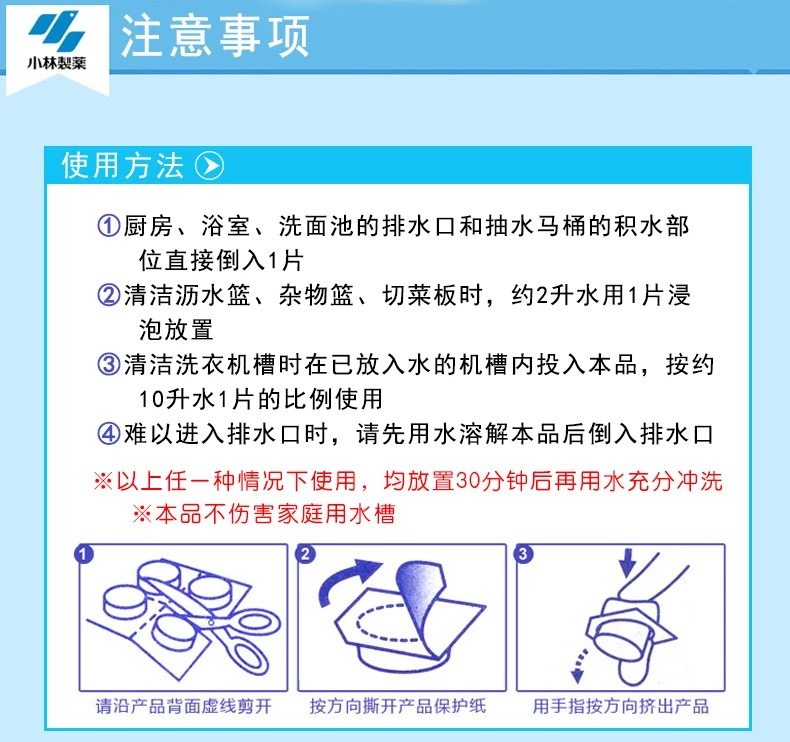 小林製薬

注意事项

使用方法

①厨房、浴室、洗面池的排水口和抽水马桶的积水部位直接倒入1片
②清洁沥水篮、杂物篮、切菜板时，约2升水用1片浸泡放置
③清洁洗衣机槽时在已放入水的机槽内投入本品，按约10升水1片的比例使用
④难以进入排水口时，请先用水溶解本品后倒入排水口

※以上任一种情况下使用，均放置30分钟后再用水充分冲洗
※本品不伤害家庭用水槽

1
请沿产品背面虚线剪开

2
按方向撕开产品保护纸

3
用手指按方向挤出产品