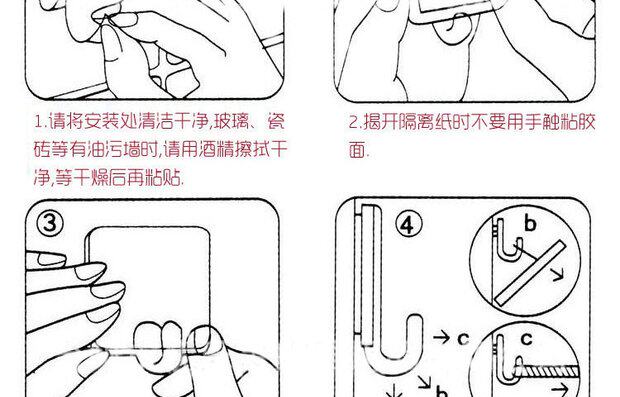 1.请将安装处清洁干净,玻璃、瓷砖等有油污墙时,请用酒精擦拭干净,等干燥后再粘贴.

2.揭开隔离纸时不要用手触粘胶面.

③

④

b

c

c

b