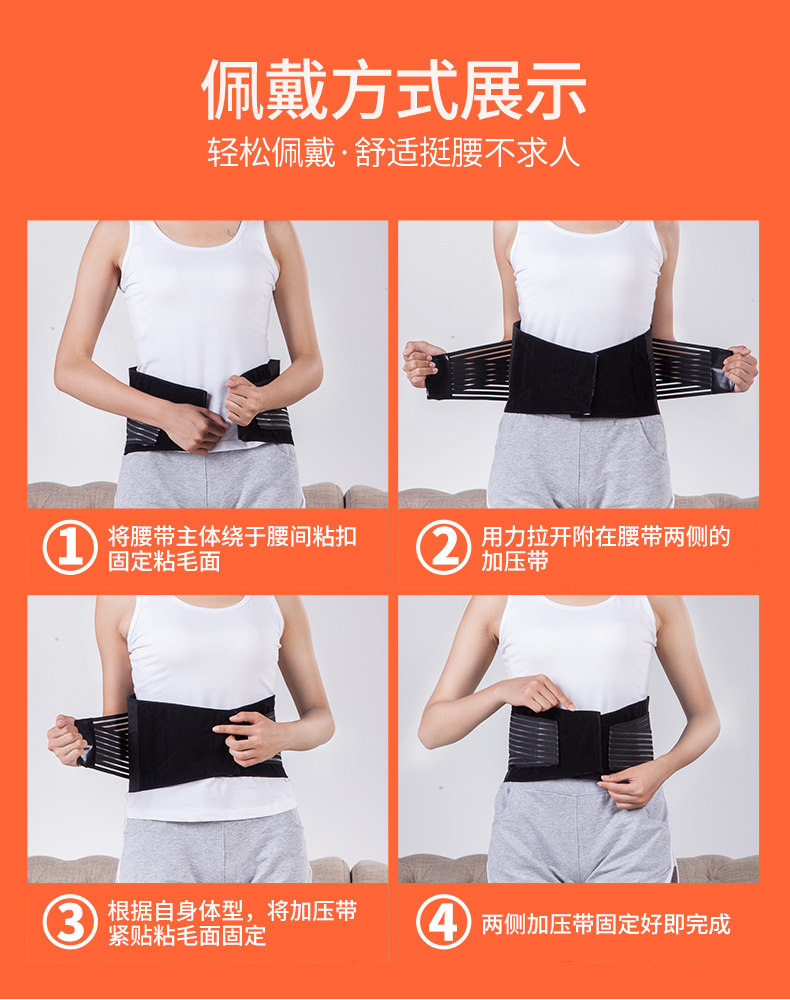 佩戴方式展示

轻松佩戴·舒适挺腰不求人

① 将腰带主体绕于腰间粘扣固定粘毛面

② 用力拉开附在腰带两侧的加压带

③ 根据自身体型，将加压带紧贴粘毛面固定

④ 两侧加压带固定好即完成