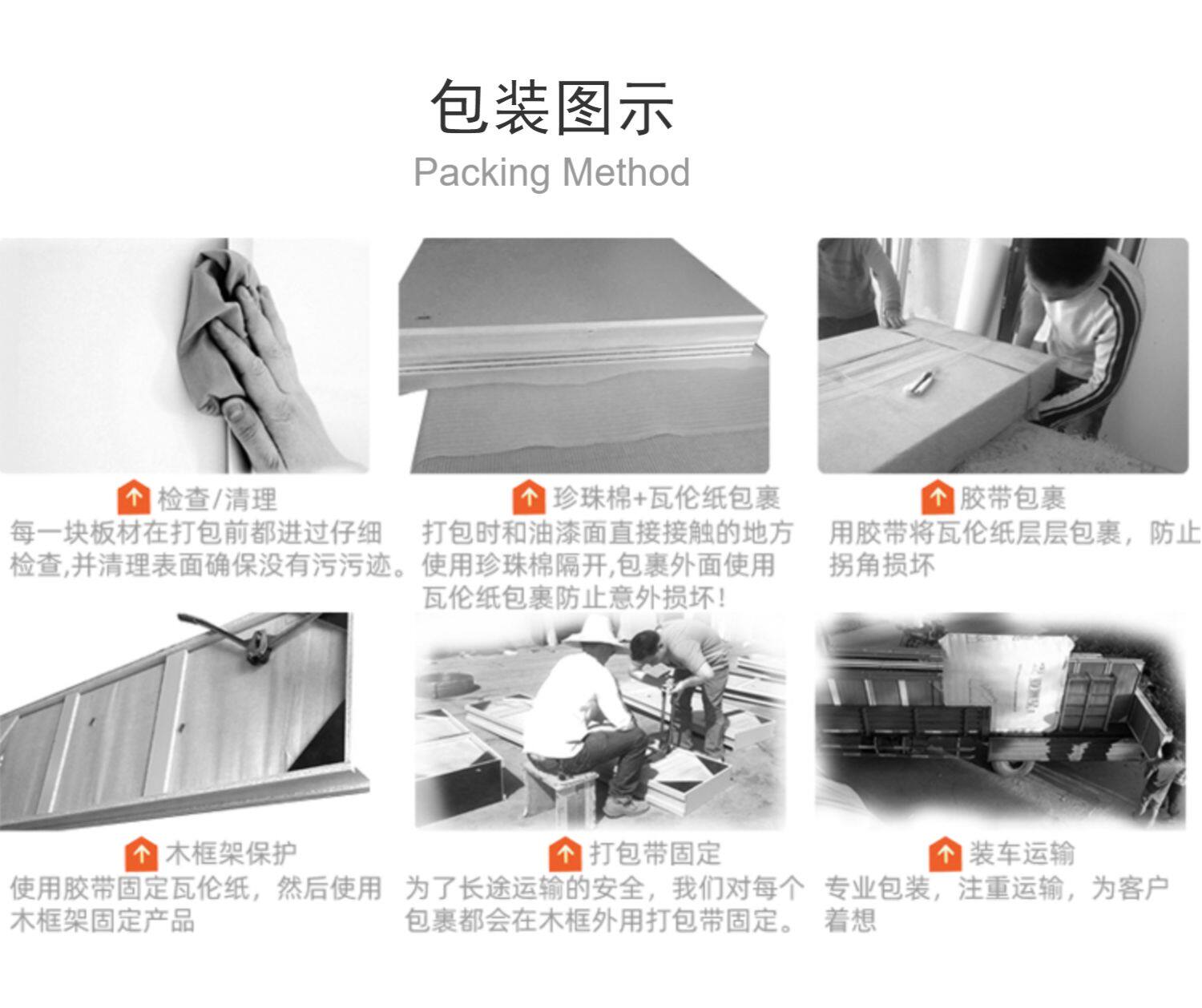 包装图示
Packing Method

检查/清理
每一块板材在打包前都进过仔细检查,并清理表面确保没有污污迹。

珍珠棉+瓦伦纸包裹
打包时和油漆面直接接触的地方使用珍珠棉隔开,包裹外面使用瓦伦纸包裹防止意外损坏!

胶带包裹
用胶带将瓦伦纸层层包裹，防止拐角损坏

木框架保护
使用胶带固定瓦伦纸，然后使用木框架固定产品

打包带固定
为了长途运输的安全，我们对每个包裹都会在木框外用打包带固定。

装车运输
专业包装，注重运输，为客户着想