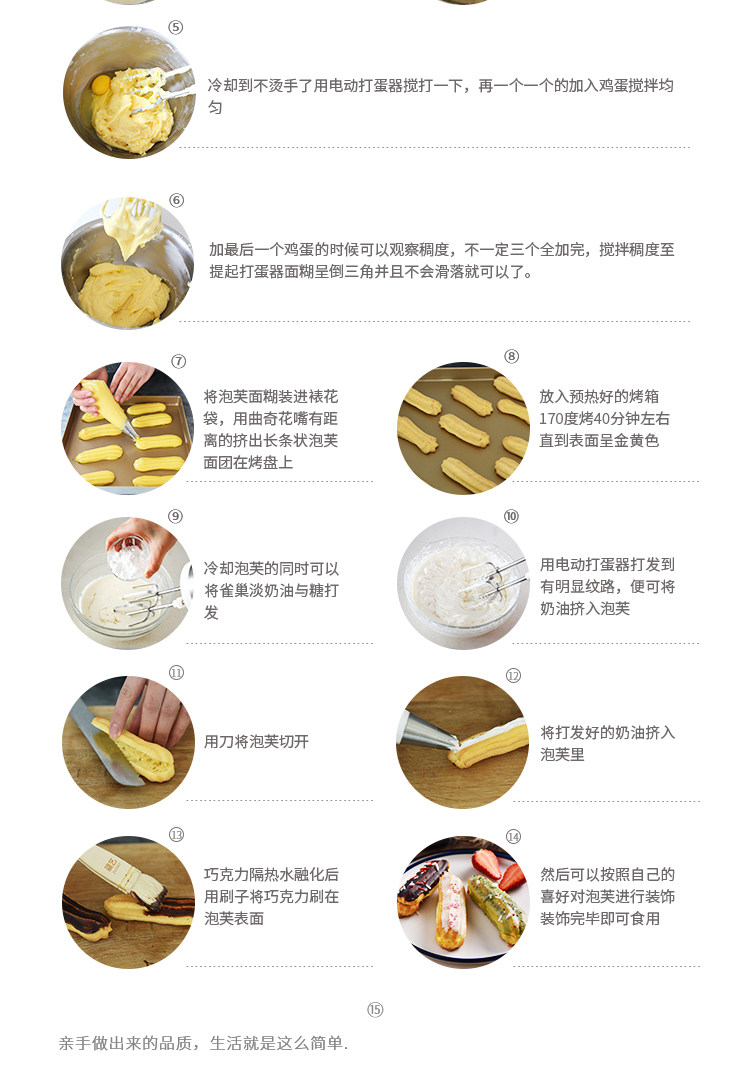 ⑤

冷却到不烫手了用电动打蛋器搅打一下，再一个一个的加入鸡蛋搅拌均匀

⑥

加最后一个鸡蛋的时候可以观察稠度，不一定三个全加完，搅拌稠度至提起打蛋器面糊呈倒三角并且不会滑落就可以了。

⑦

将泡芙面糊装进裱花袋，用曲奇花嘴有距离的挤出长条状泡芙面团在烤盘上

⑧

放入预热好的烤箱170度烤40分钟左右直到表面呈金黄色

⑨

冷却泡芙的同时可以将雀巢淡奶油与糖打发

⑩

用电动打蛋器打发到有明显纹路，便可将奶油挤入泡芙

⑪

用刀将泡芙切开

⑫

将打发好的奶油挤入泡芙里

⑬

巧克力隔热水融化后用刷子将巧克力刷在泡芙表面

⑭

然后可以按照自己的喜好对泡芙进行装饰装饰完毕即可食用

⑮

亲手做出来的品质，生活就是这么简单.