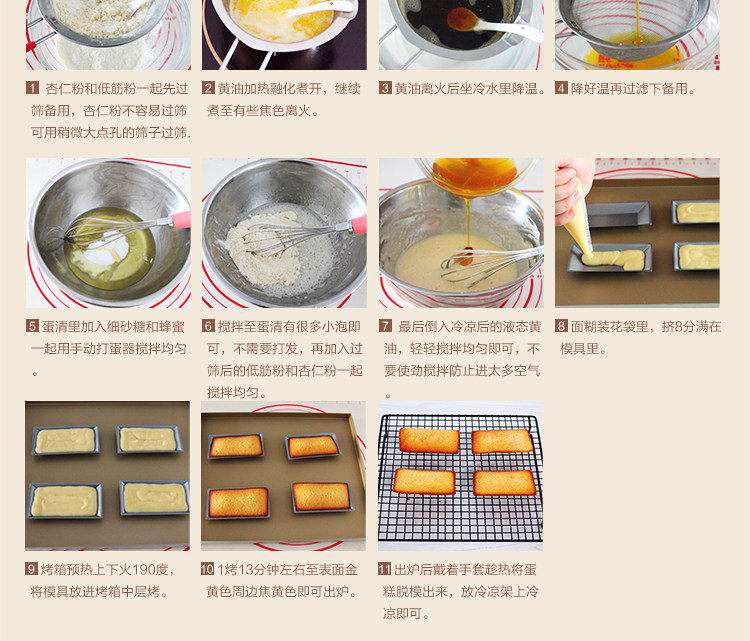 1 杏仁粉和低筋粉一起先过筛备用，杏仁粉不容易过筛可用稍微大点孔的筛子过筛.

2 黄油加热融化煮开，继续煮至有些焦色离火。

3 黄油离火后坐冷水里降温。

4 降好温再过滤下备用。

5 蛋清里加入细砂糖和蜂蜜一起用手动打蛋器搅拌均匀。

6 搅拌至蛋清有很多小泡即可，不需要打发，再加入过筛后的低筋粉和杏仁粉一起搅拌均匀。

7 最后倒入冷凉后的液态黄油，轻轻搅拌均匀即可，不要使劲搅拌防止进太多空气。

8 面糊装花袋里，挤8分满在模具里。

9 烤箱预热上下火190度，将模具放进烤箱中层烤。

10 1烤13分钟左右至表面金黄色周边焦黄色即可出炉。

11 出炉后戴着手套趁热将蛋糕脱模出来，放冷凉架上冷凉即可。