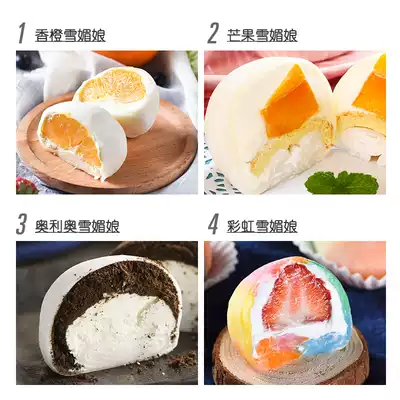 1 香橙雪媚娘

2 芒果雪媚娘

3 奥利奥雪媚娘

4 彩虹雪媚娘