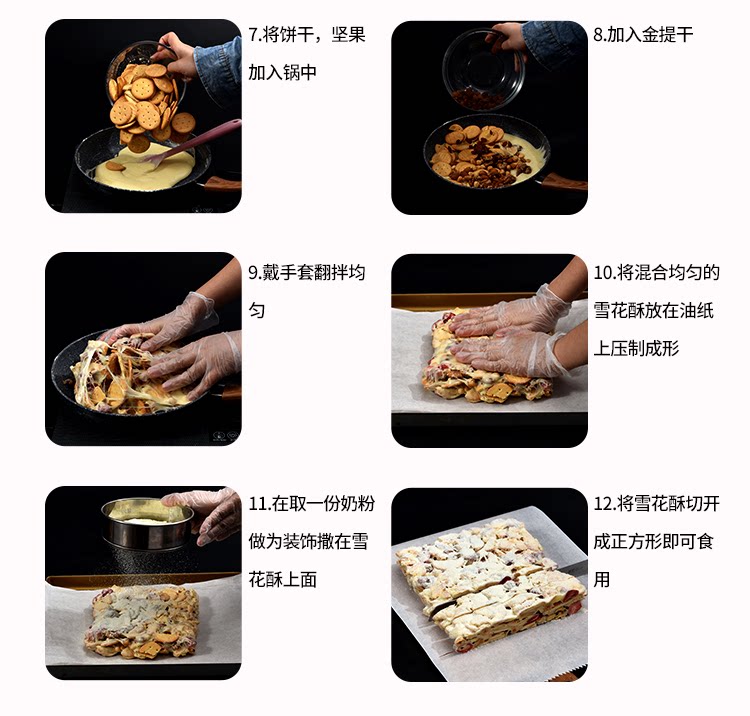 7.将饼干，坚果加入锅中

8.加入金提干

9.戴手套翻拌均匀

10.将混合均匀的雪花酥放在油纸上压制成形

11.在取一份奶粉做为装饰撒在雪花酥上面

12.将雪花酥切开成正方形即可食用