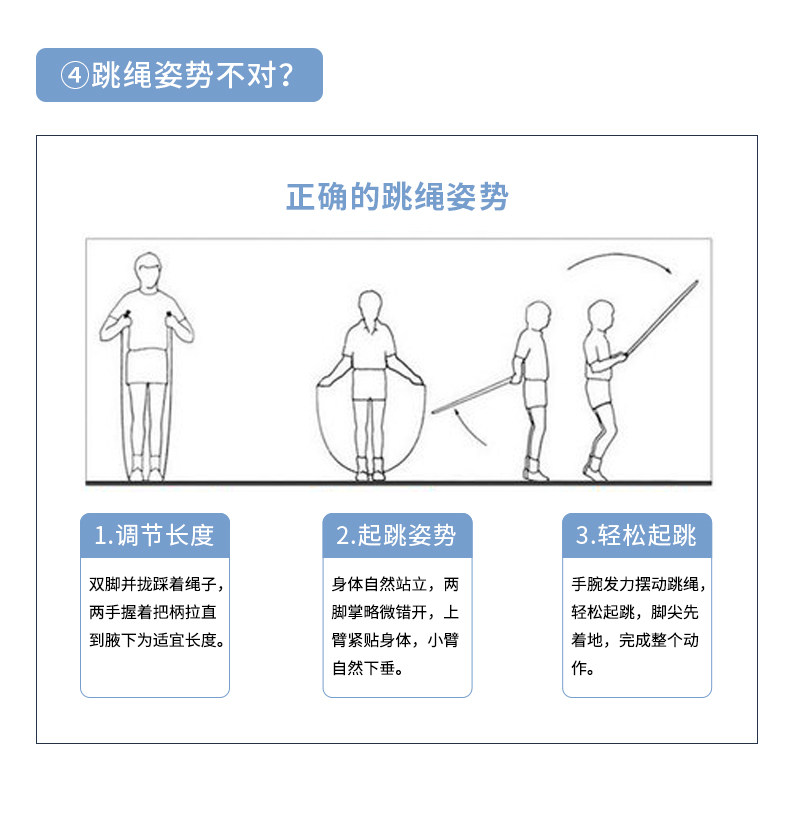 ④跳绳姿势不对？

正确的跳绳姿势

1.调节长度

双脚并拢踩着绳子，两手握着把柄拉直到腋下为适宜长度。

2.起跳姿势

身体自然站立，两脚掌略微错开，上臂紧贴身体，小臂自然下垂。

3.轻松起跳

手腕发力摆动跳绳，轻松起跳，脚尖先着地，完成整个动作。