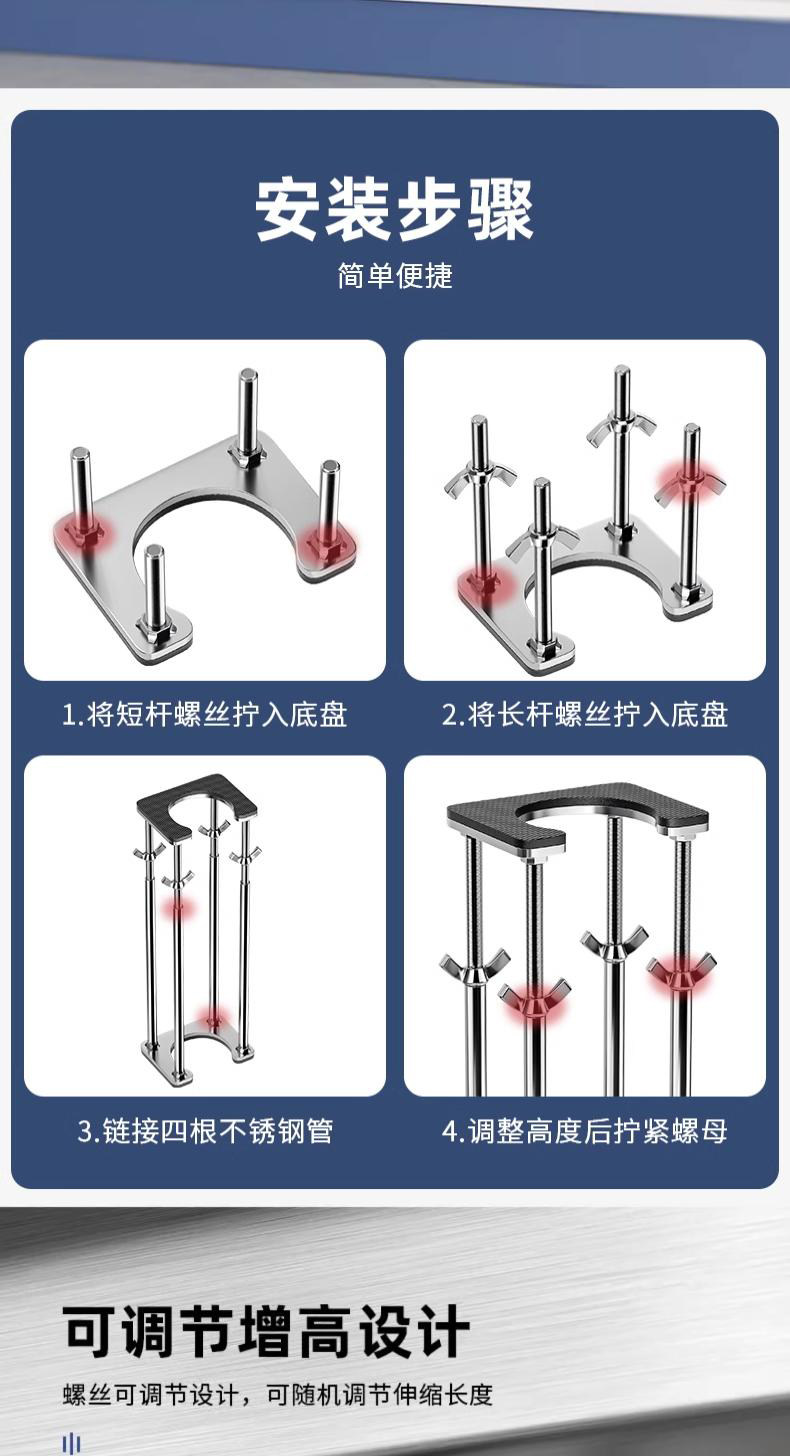 安装步骤

简单便捷

1.将短杆螺丝拧入底盘

2.将长杆螺丝拧入底盘

3.链接四根不锈钢管

4.调整高度后拧紧螺母

可调节增高设计

螺丝可调节设计，可随机调节伸缩长度